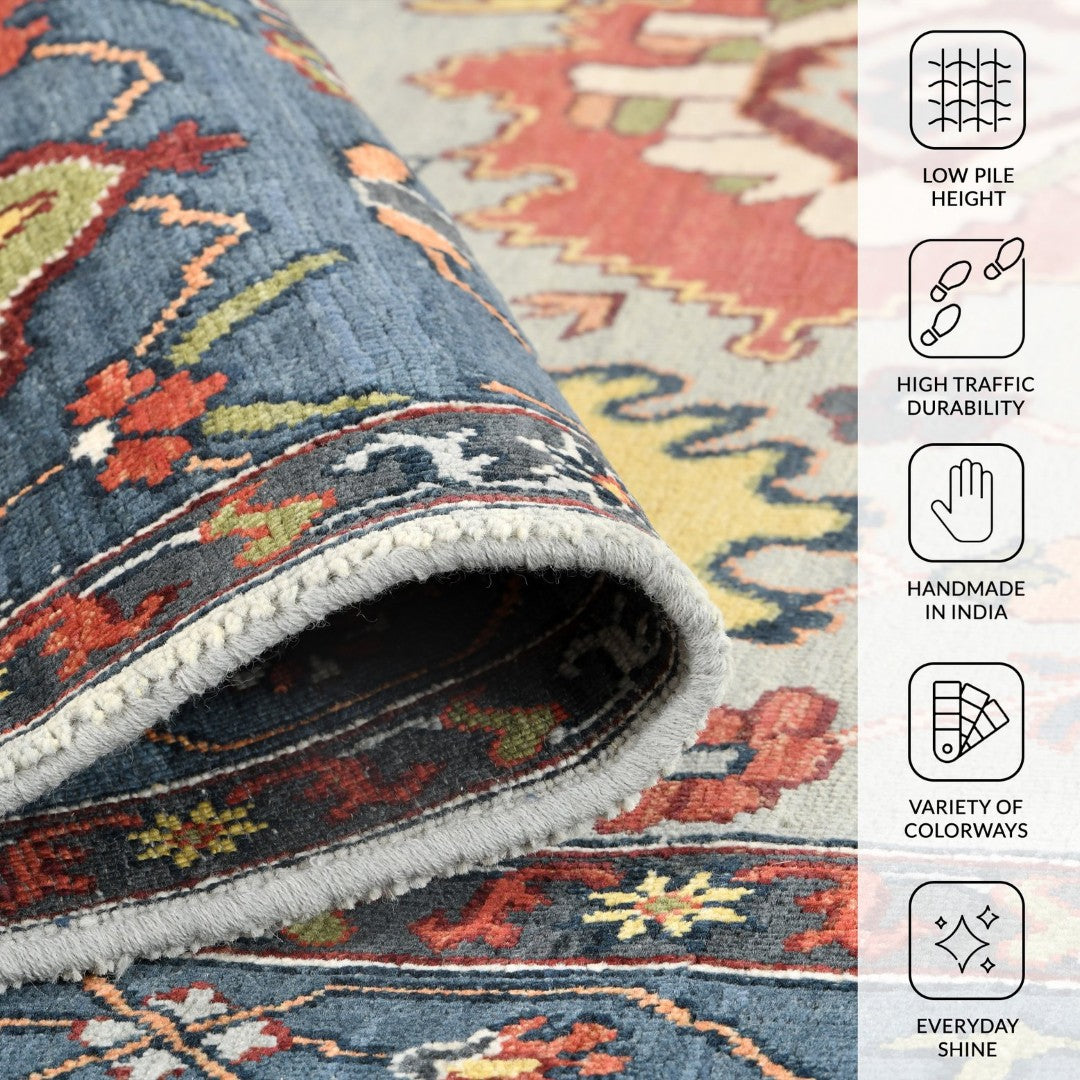 LOW PILE HEIGHT

HIGH TRAFFIC DURABILITY

HANDMADE IN INDIA

VARIETY OF COLORWAYS

EVERYDAY SHINE