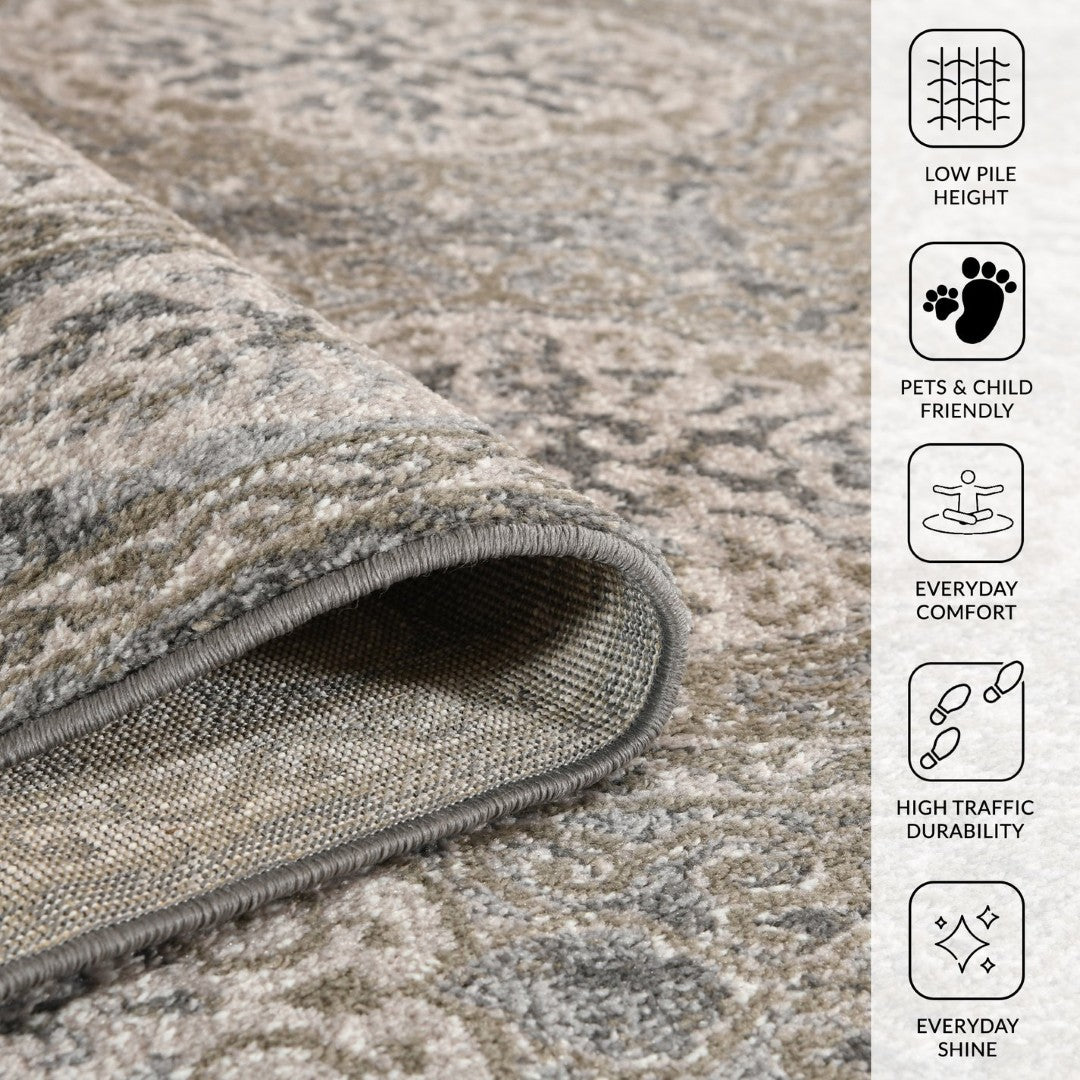 LOW PILE HEIGHT

PETS & CHILD FRIENDLY

EVERYDAY COMFORT

HIGH TRAFFIC DURABILITY

EVERYDAY SHINE