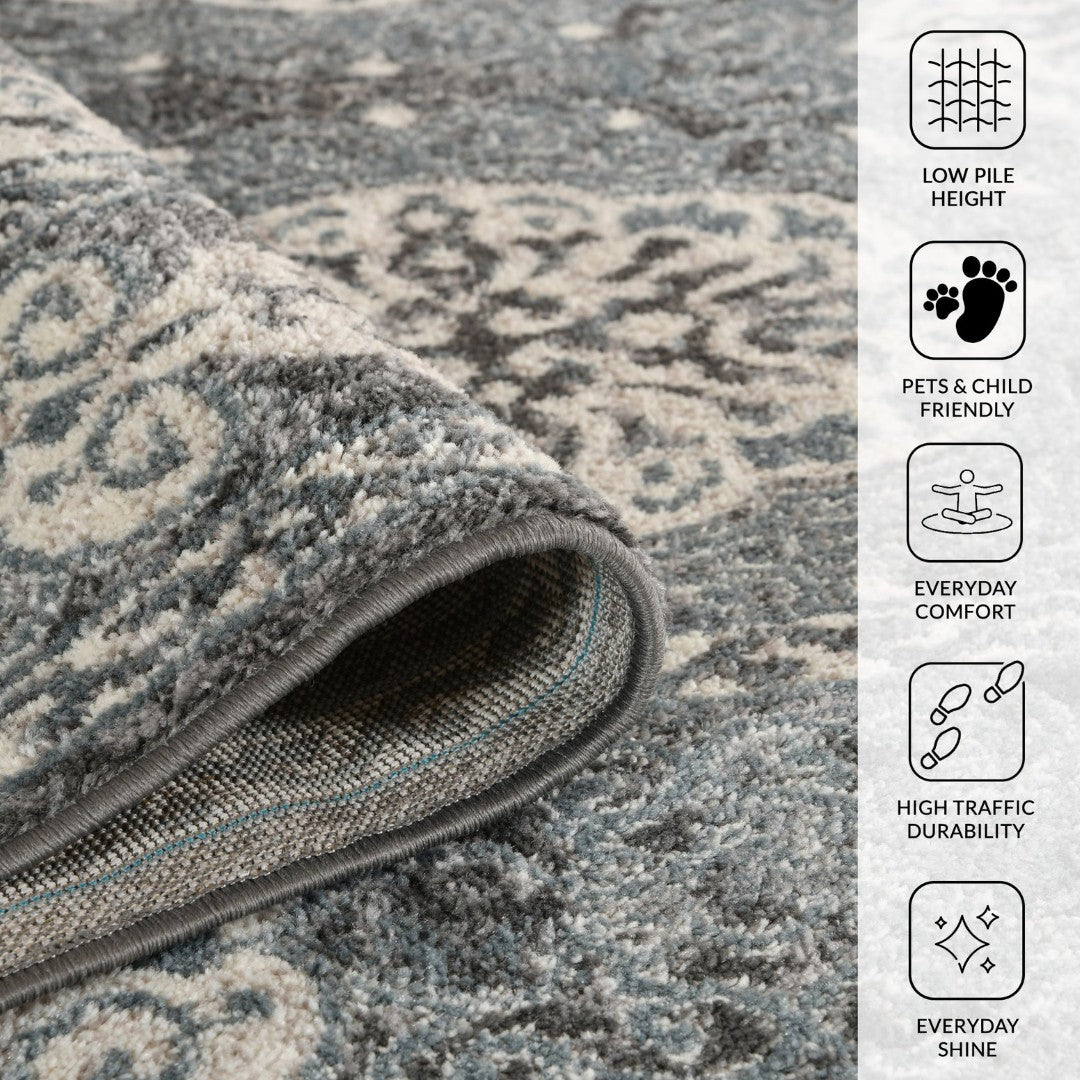 LOW PILE HEIGHT

PETS & CHILD FRIENDLY

EVERYDAY COMFORT

HIGH TRAFFIC DURABILITY

EVERYDAY SHINE