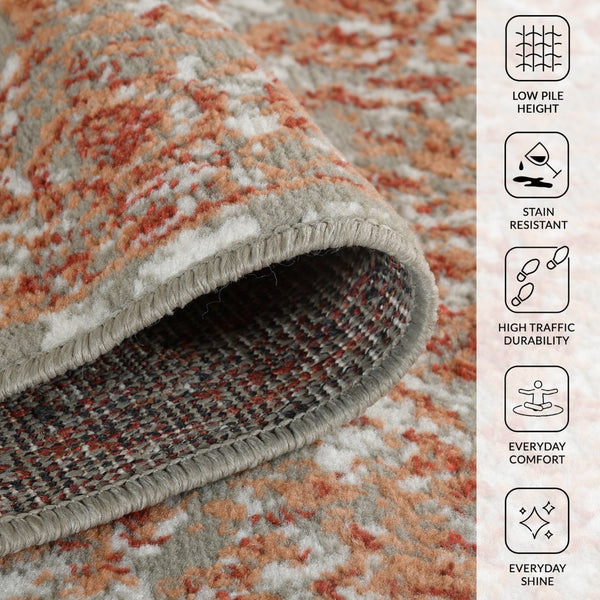 LOW PILE HEIGHT

STAIN RESISTANT

HIGH TRAFFIC DURABILITY

EVERYDAY COMFORT

EVERYDAY SHINE