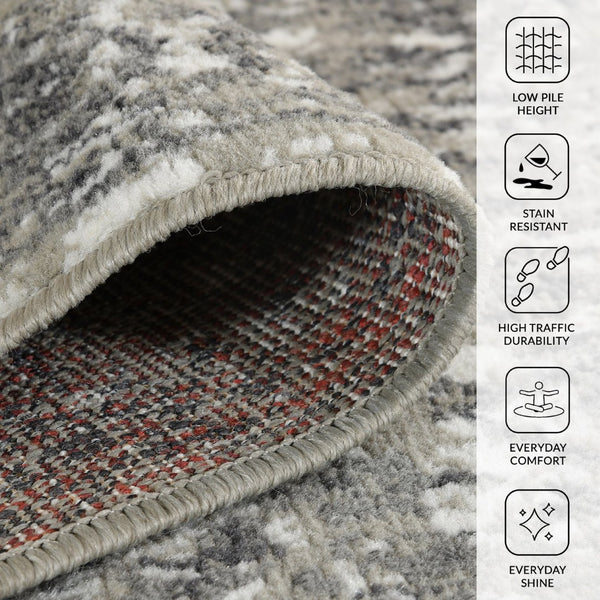 LOW PILE HEIGHT

STAIN RESISTANT

HIGH TRAFFIC DURABILITY

EVERYDAY COMFORT

EVERYDAY SHINE