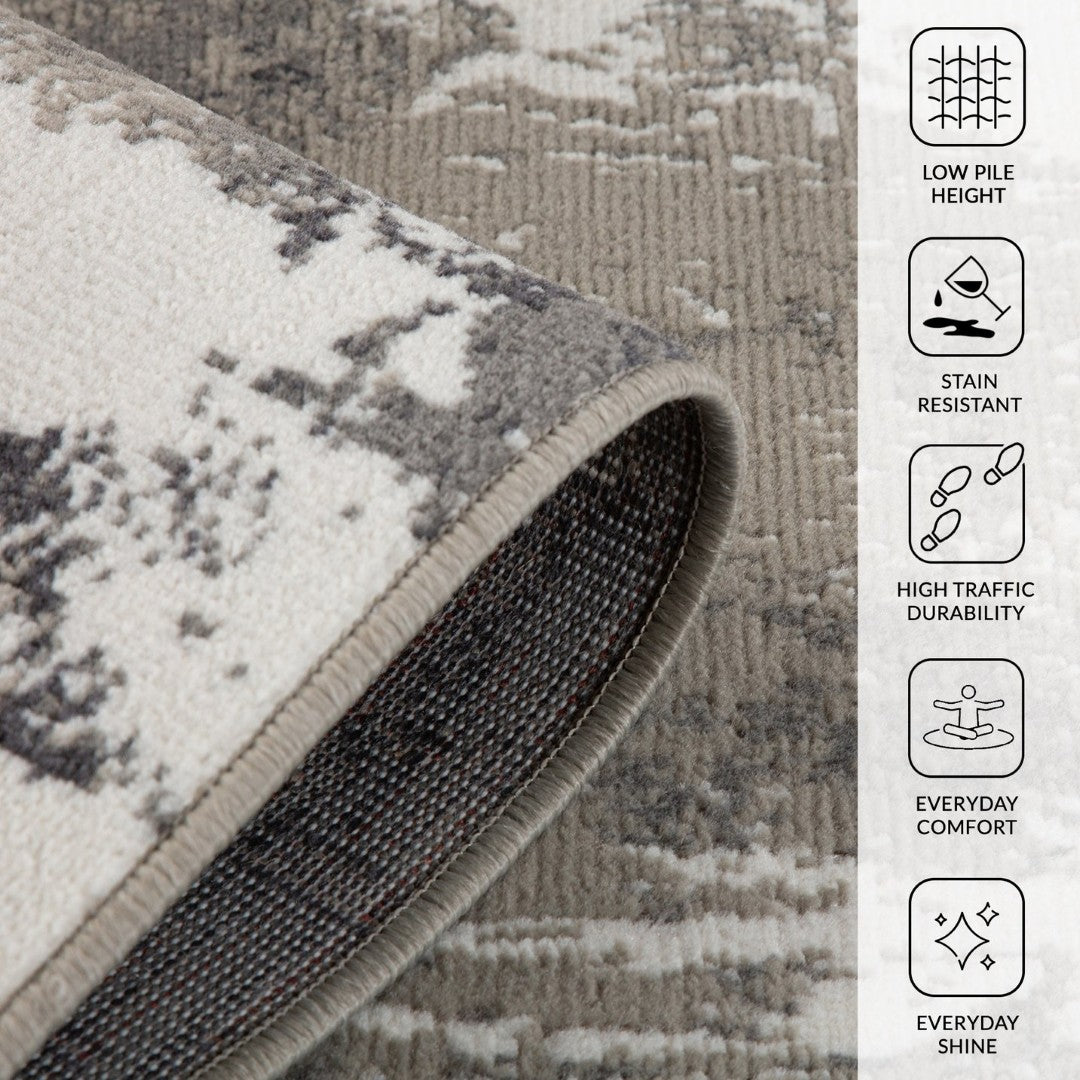 LOW PILE HEIGHT

STAIN RESISTANT

HIGH TRAFFIC DURABILITY

EVERYDAY COMFORT

EVERYDAY SHINE