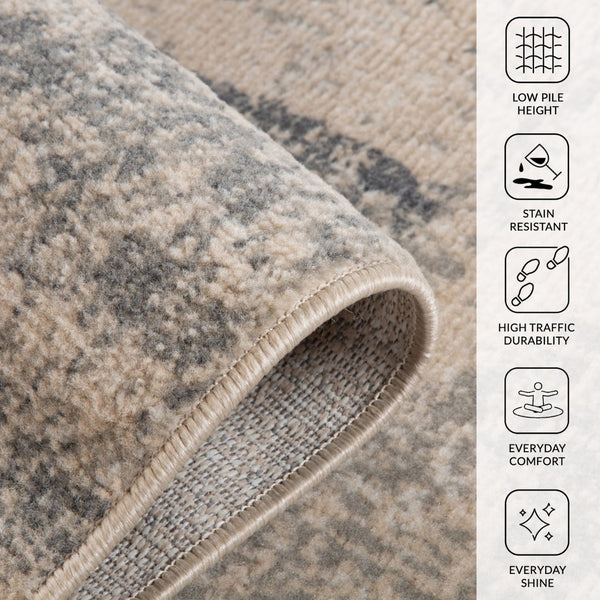 LOW PILE HEIGHT

STAIN RESISTANT

HIGH TRAFFIC DURABILITY

EVERYDAY COMFORT

EVERYDAY SHINE