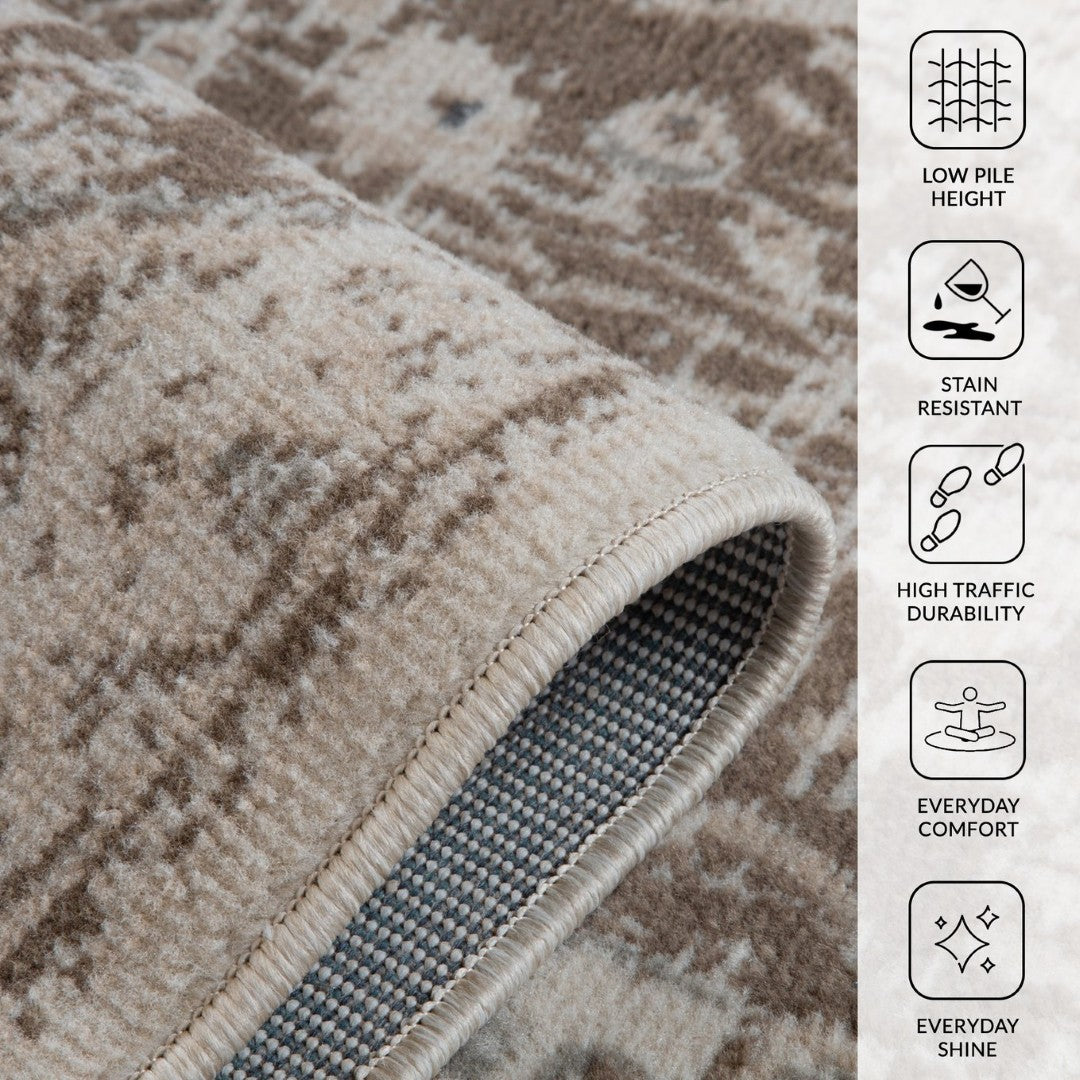 LOW PILE HEIGHT

STAIN RESISTANT

HIGH TRAFFIC DURABILITY

EVERYDAY COMFORT

EVERYDAY SHINE