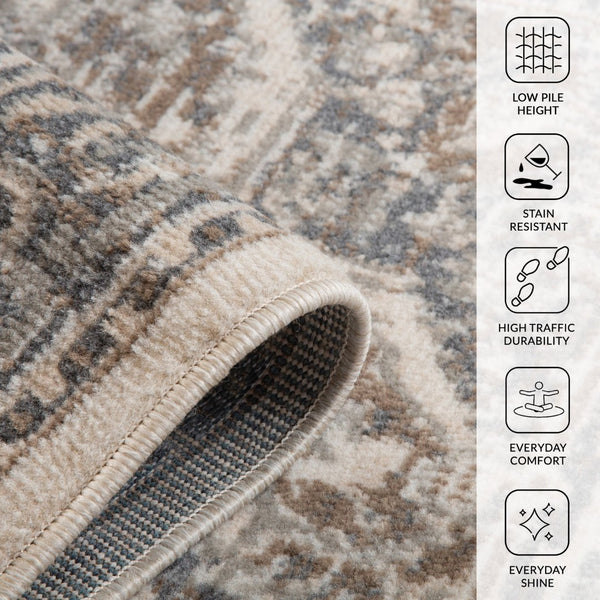 LOW PILE HEIGHT

STAIN RESISTANT

HIGH TRAFFIC DURABILITY

EVERYDAY COMFORT

EVERYDAY SHINE