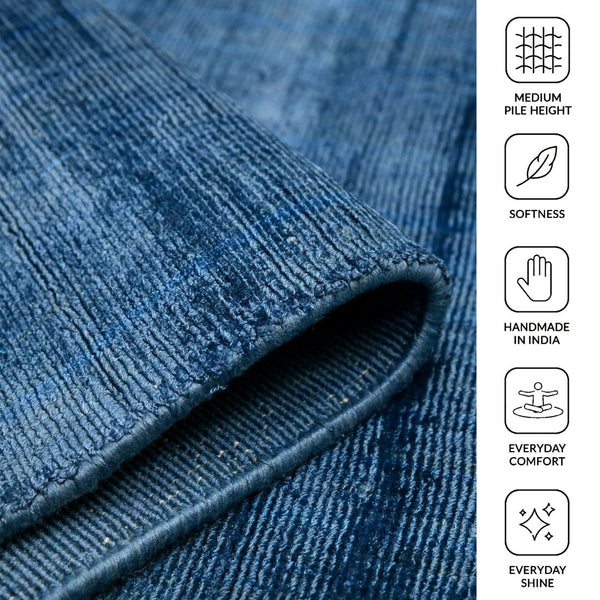 MEDIUM PILE HEIGHT

SOFTNESS

HANDMADE IN INDIA

EVERYDAY COMFORT

EVERYDAY SHINE