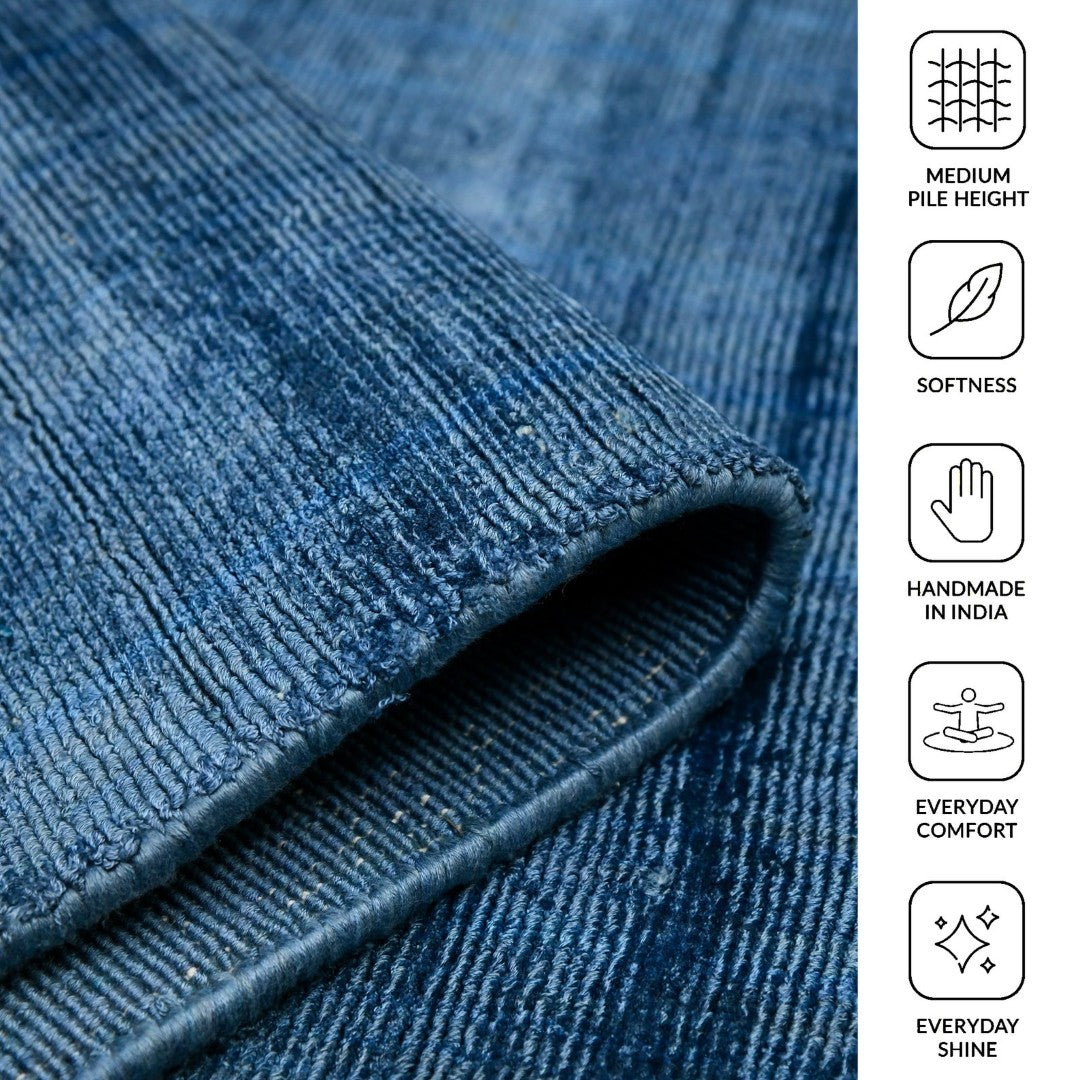 MEDIUM PILE HEIGHT

SOFTNESS

HANDMADE IN INDIA

EVERYDAY COMFORT

EVERYDAY SHINE