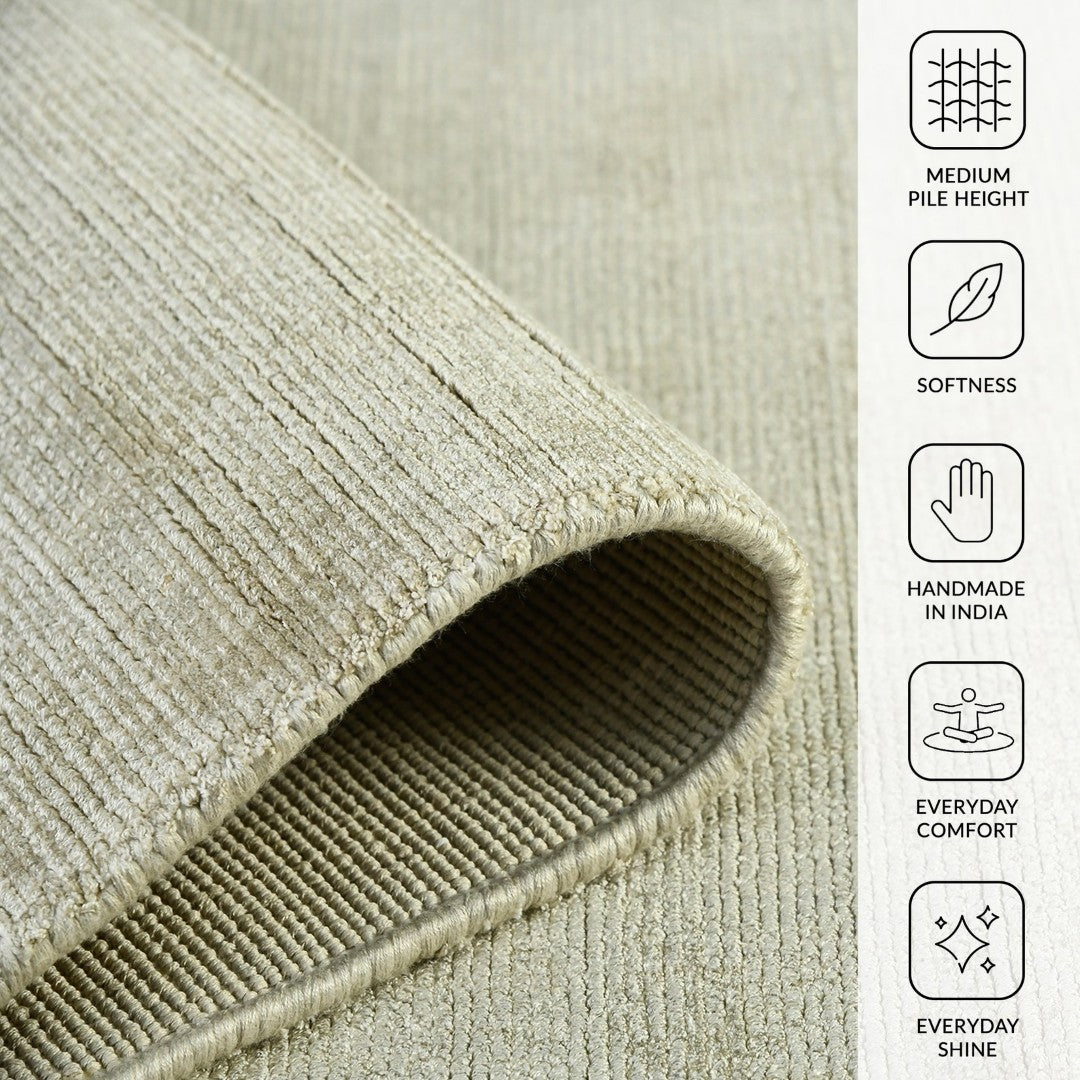 MEDIUM
PILE HEIGHT

SOFTNESS

HANDMADE
IN INDIA

EVERYDAY
COMFORT

EVERYDAY
SHINE