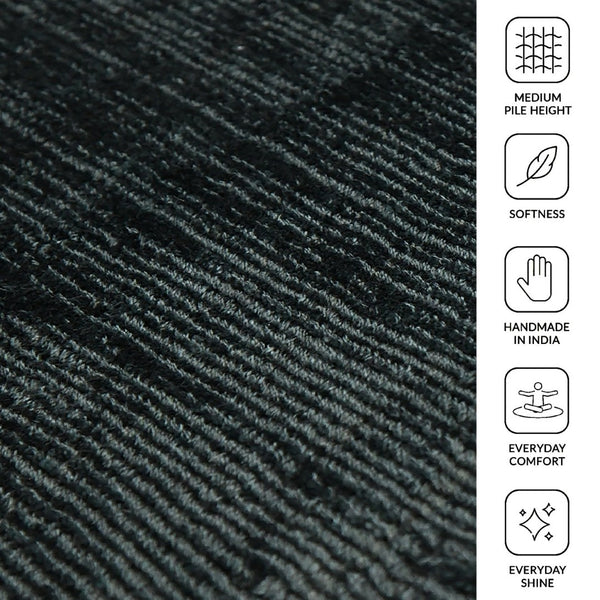 MEDIUM
PILE HEIGHT

SOFTNESS

HANDMADE
IN INDIA

EVERYDAY
COMFORT

EVERYDAY
SHINE