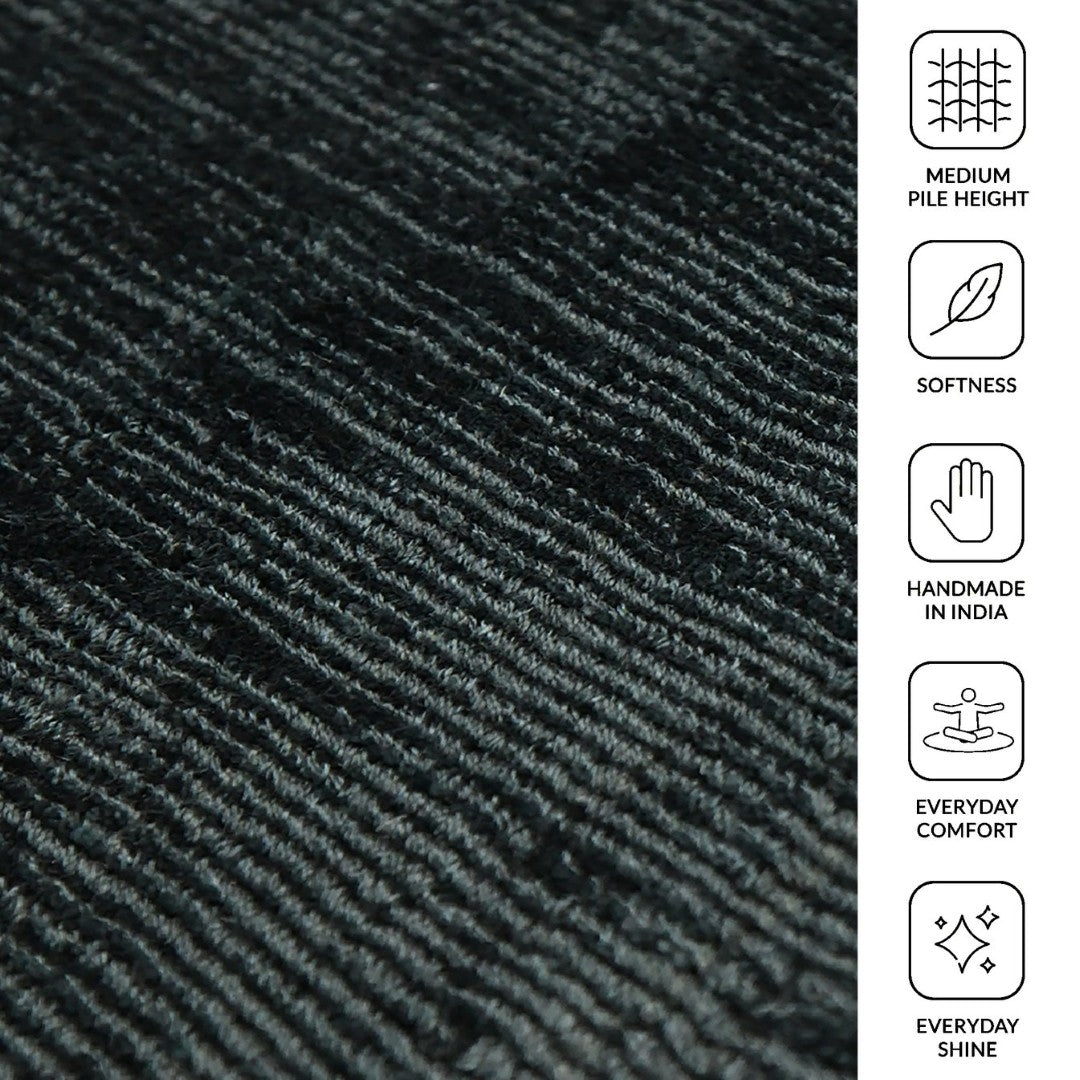 MEDIUM PILE HEIGHT

SOFTNESS

HANDMADE IN INDIA

EVERYDAY COMFORT

EVERYDAY SHINE