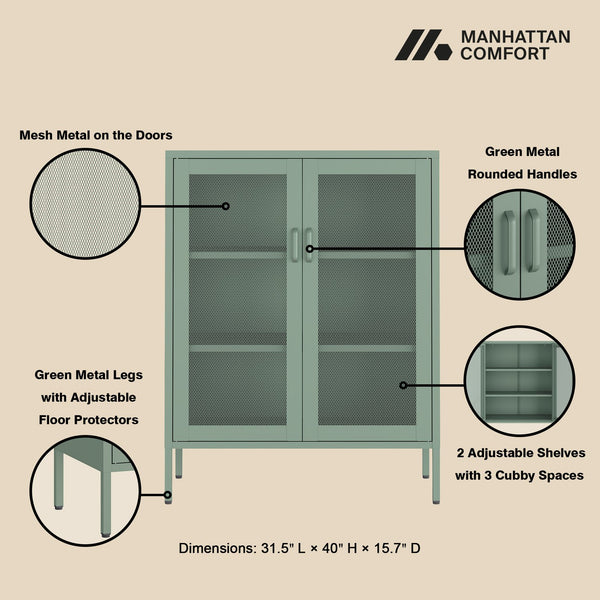 MANHATTAN COMFORT

Mesh Metal on the Doors

Green Metal Rounded Handles

Green Metal Legs with Adjustable Floor Protectors

2 Adjustable Shelves with 3 Cubby Spaces

Dimensions: 31.5" L × 40" H × 15.7" D