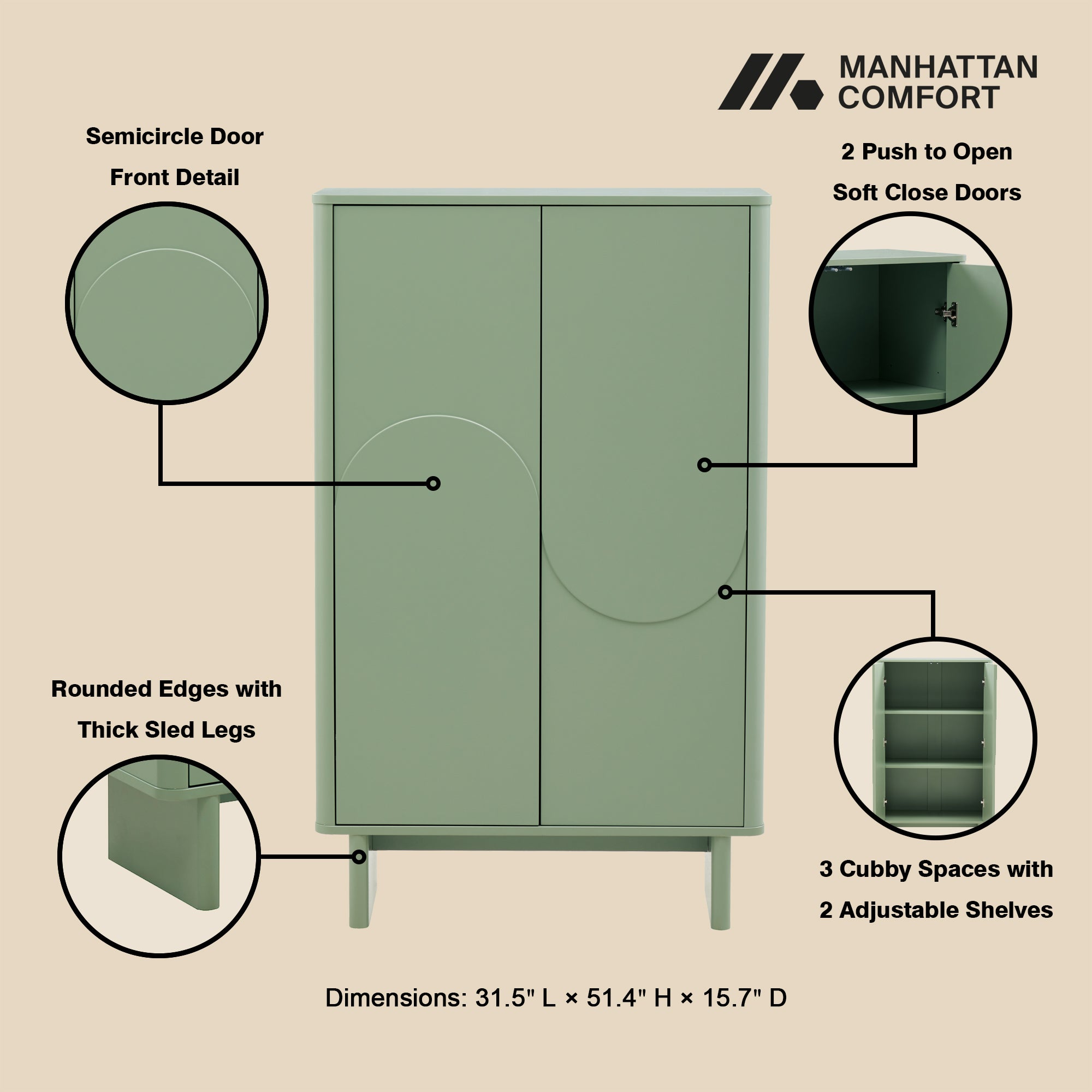 MANHATTAN COMFORT

Semicircle Door Front Detail

2 Push to Open Soft Close Doors

Rounded Edges with Thick Sled Legs

3 Cubby Spaces with 2 Adjustable Shelves

Dimensions: 31.5" L × 51.4" H × 15.7" D