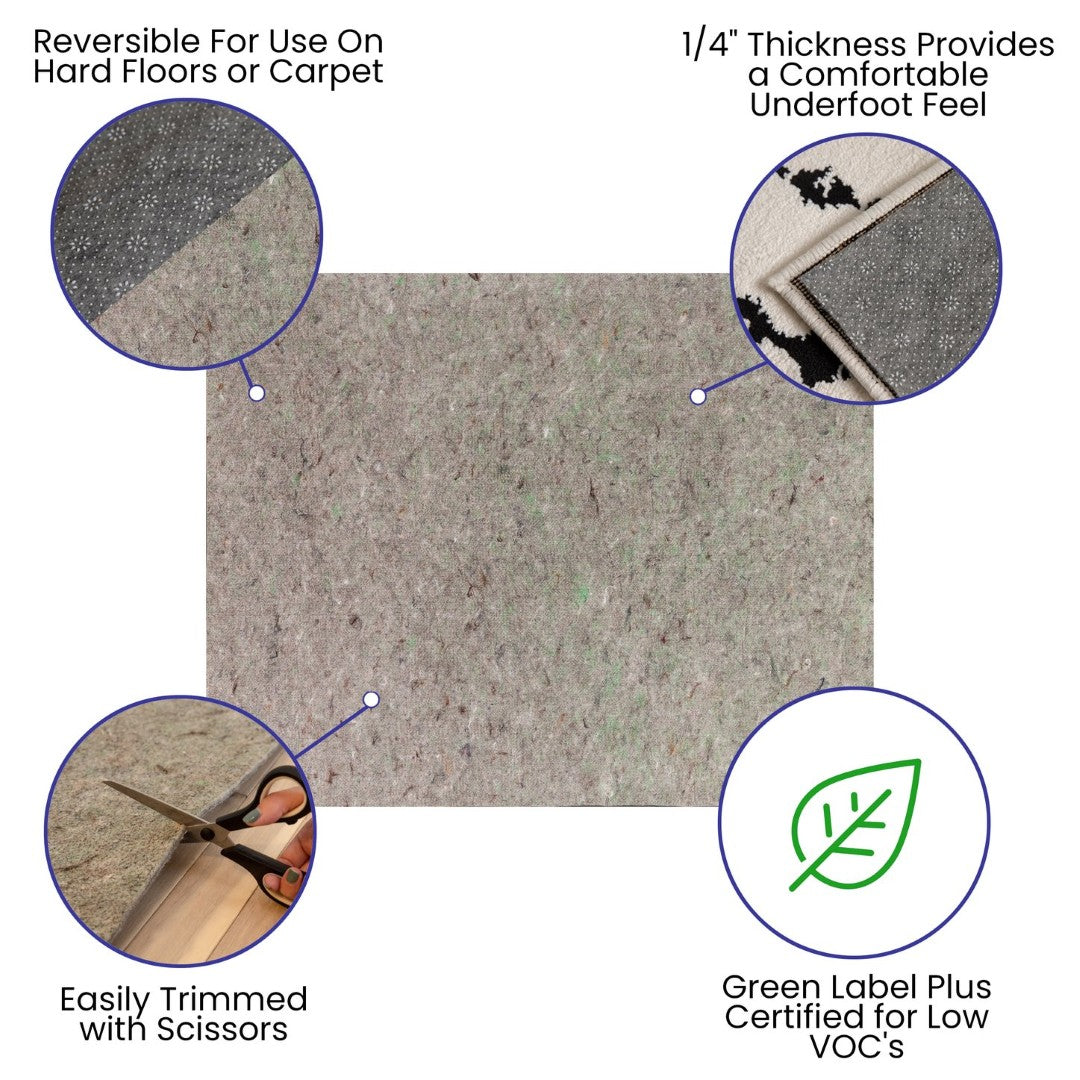 Reversible For Use On Hard Floors or Carpet

1/4" Thickness Provides a Comfortable Underfoot Feel

Easily Trimmed with Scissors

Green Label Plus Certified for Low VOC's