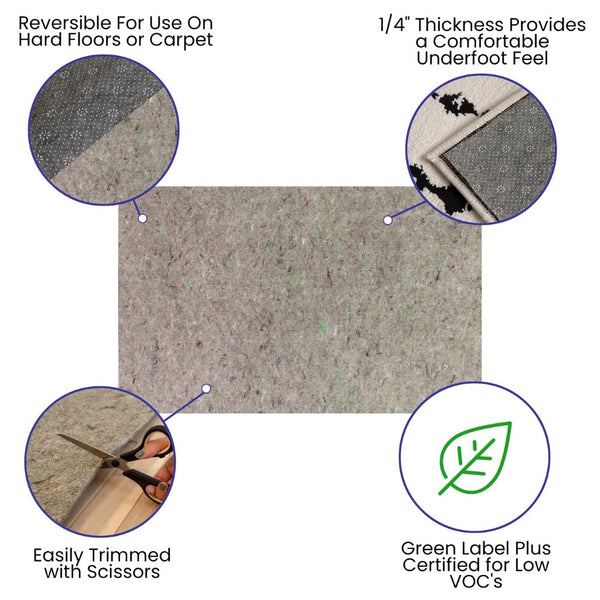 Reversible For Use On Hard Floors or Carpet

1/4" Thickness Provides a Comfortable Underfoot Feel

Easily Trimmed with Scissors

Green Label Plus Certified for Low VOC's