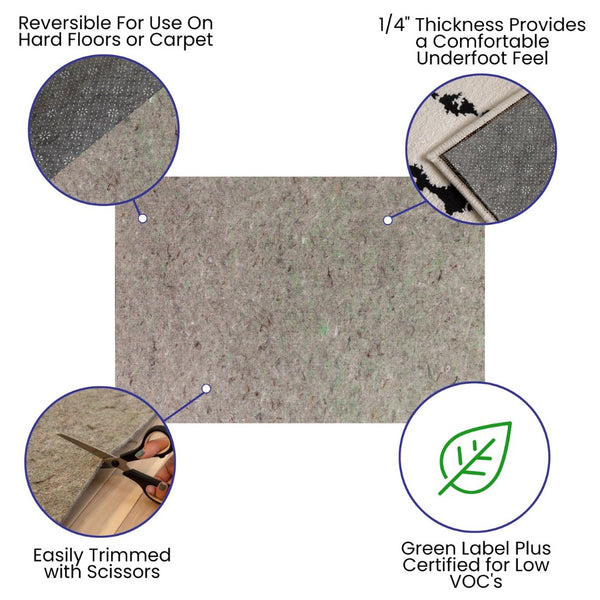 Reversible For Use On Hard Floors or Carpet

1/4" Thickness Provides a Comfortable Underfoot Feel

Easily Trimmed with Scissors

Green Label Plus Certified for Low VOC's