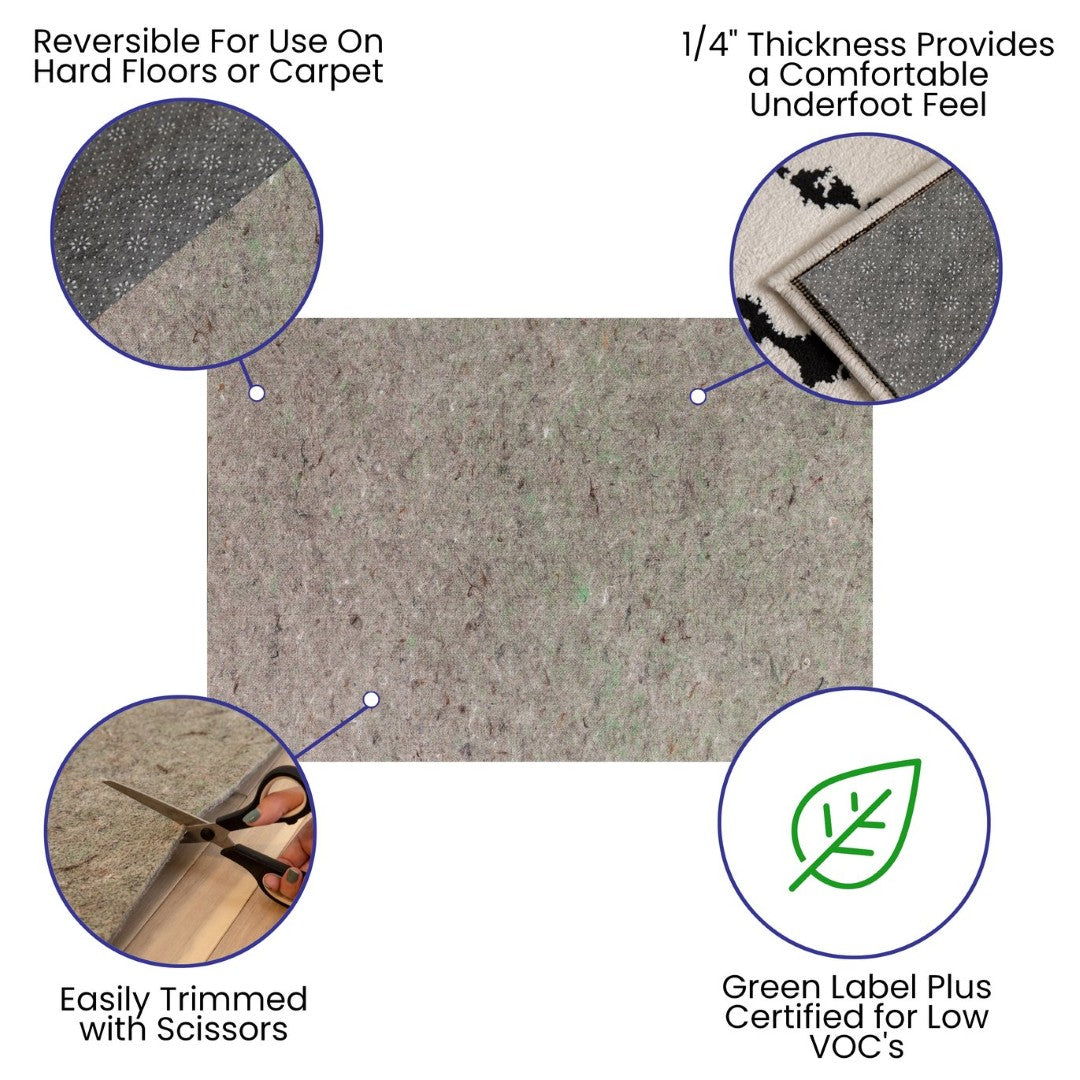 Reversible For Use On Hard Floors or Carpet

1/4" Thickness Provides a Comfortable Underfoot Feel

Easily Trimmed with Scissors

Green Label Plus Certified for Low VOC's