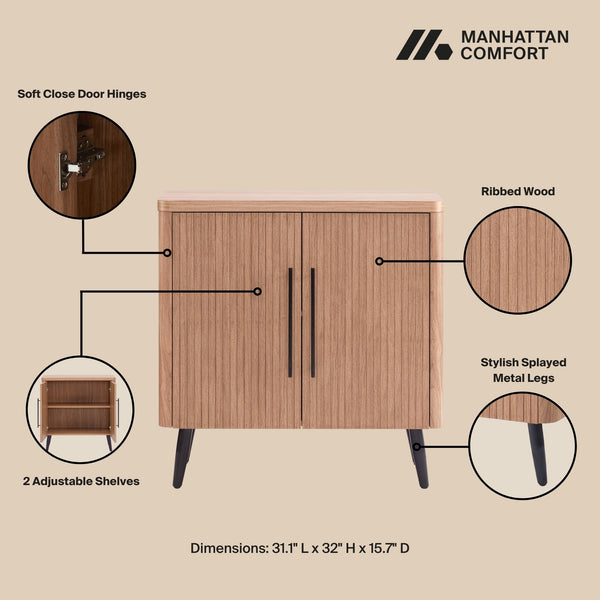 MANHATTAN COMFORT

Soft Close Door Hinges

Ribbed Wood

Stylish Splayed Metal Legs

2 Adjustable Shelves

Dimensions: 31.1" L x 32" H x 15.7" D