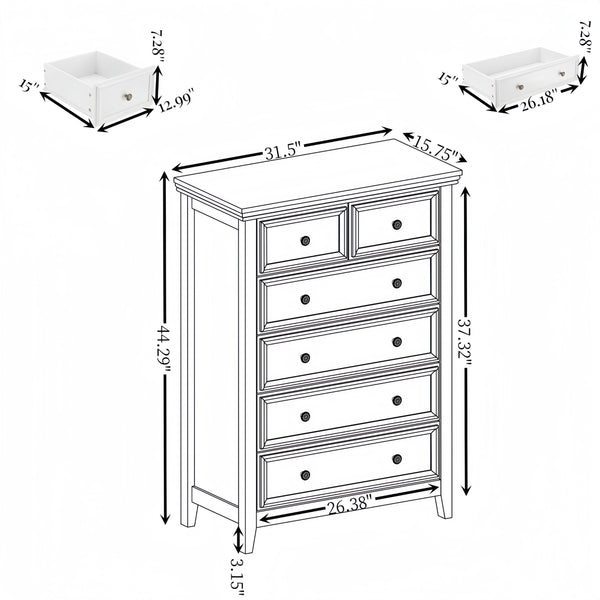 7.28"
15"
12.99"
7.28"
15"
26.18"
31.5"
15.75"
44.29"
37.32"
26.38"
3.15"