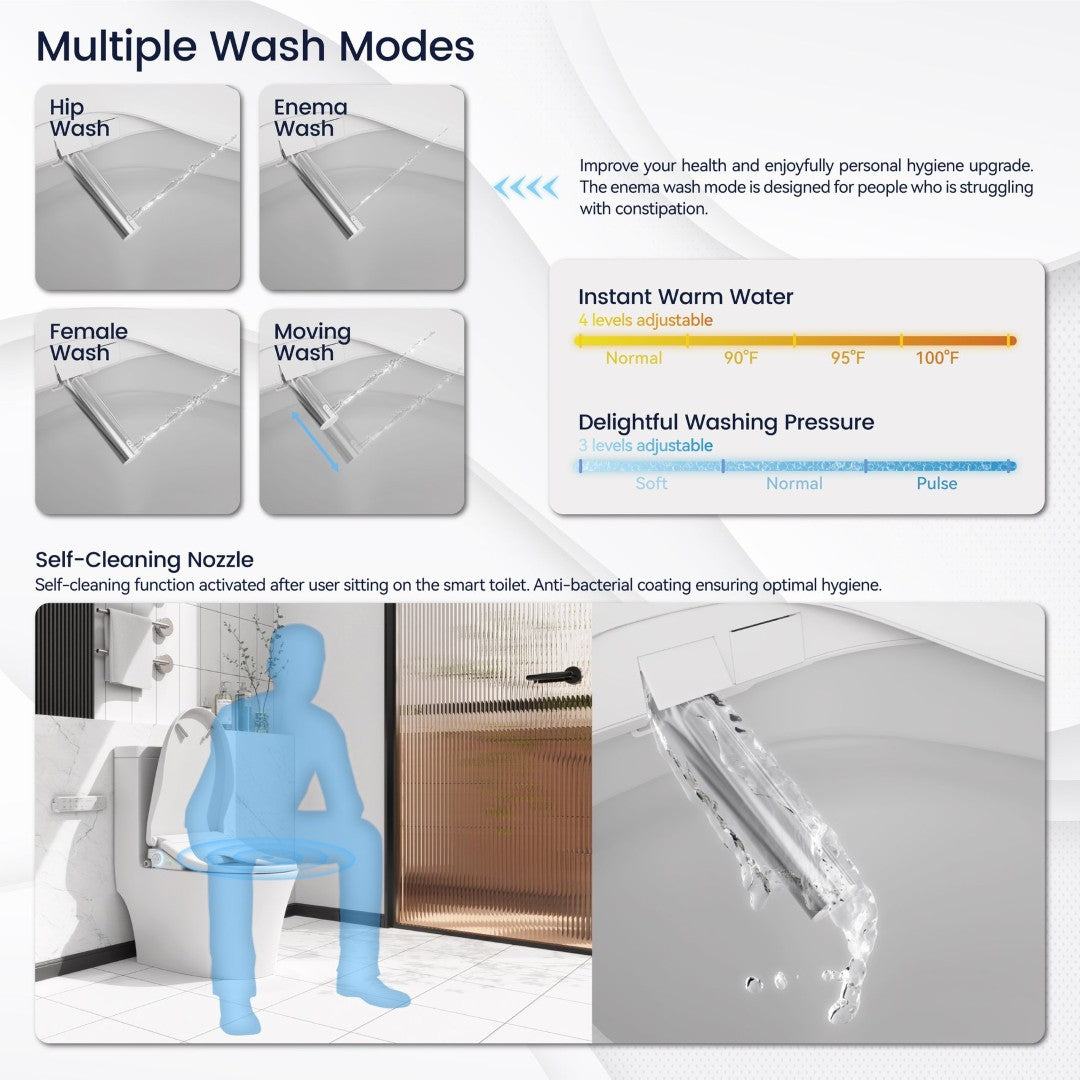 Multiple Wash Modes

Hip Wash

Enema Wash

Female Wash

Moving Wash

Improve your health and enjoyfully personal hygiene upgrade. The enema wash mode is designed for people who is struggling with constipation.

Instant Warm Water
4 levels adjustable
Normal 90°F 95°F 100°F

Delightful Washing Pressure
3 levels adjustable
Soft Normal Pulse

Self-Cleaning Nozzle
Self-cleaning function activated after user sitting on the smart toilet. Anti-bacterial coating ensuring optimal hygiene.