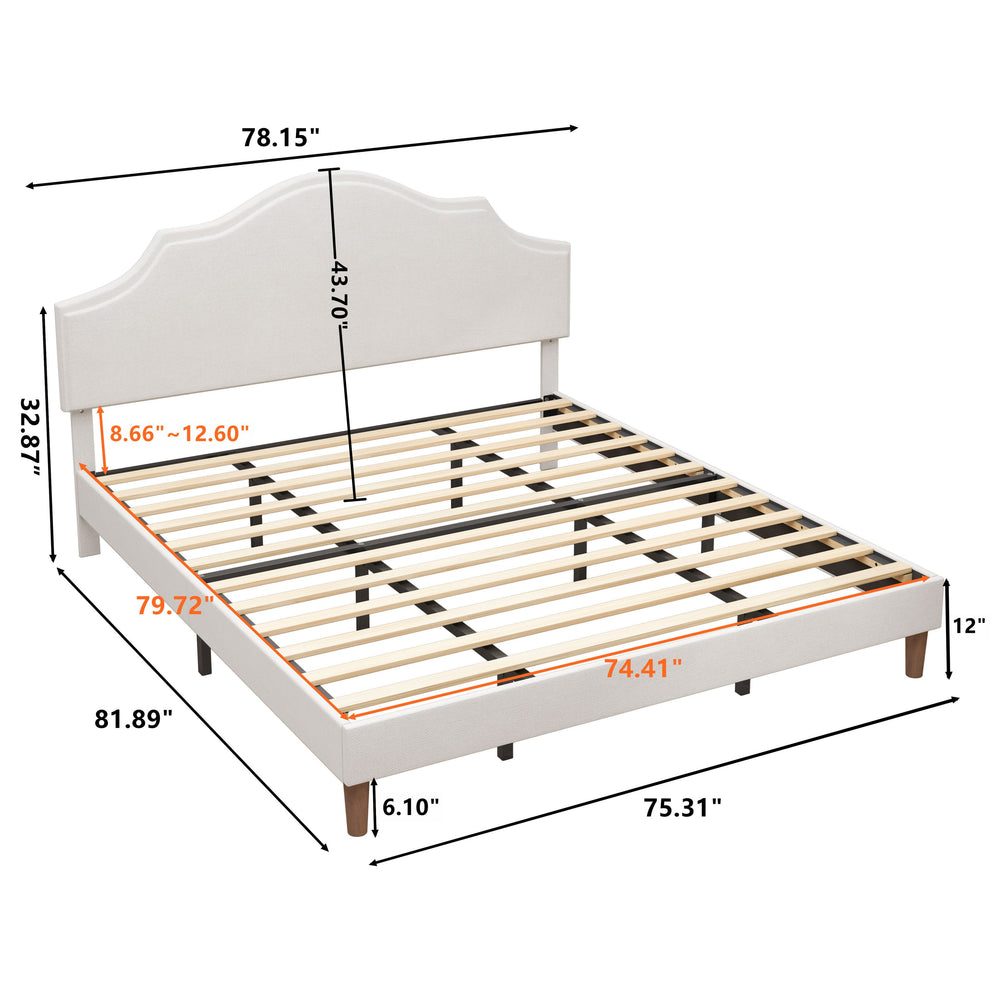 78.15"

43.70"

32.87"

8.66"~12.60"

79.72"

74.41"

12"

81.89"

6.10"

75.31"