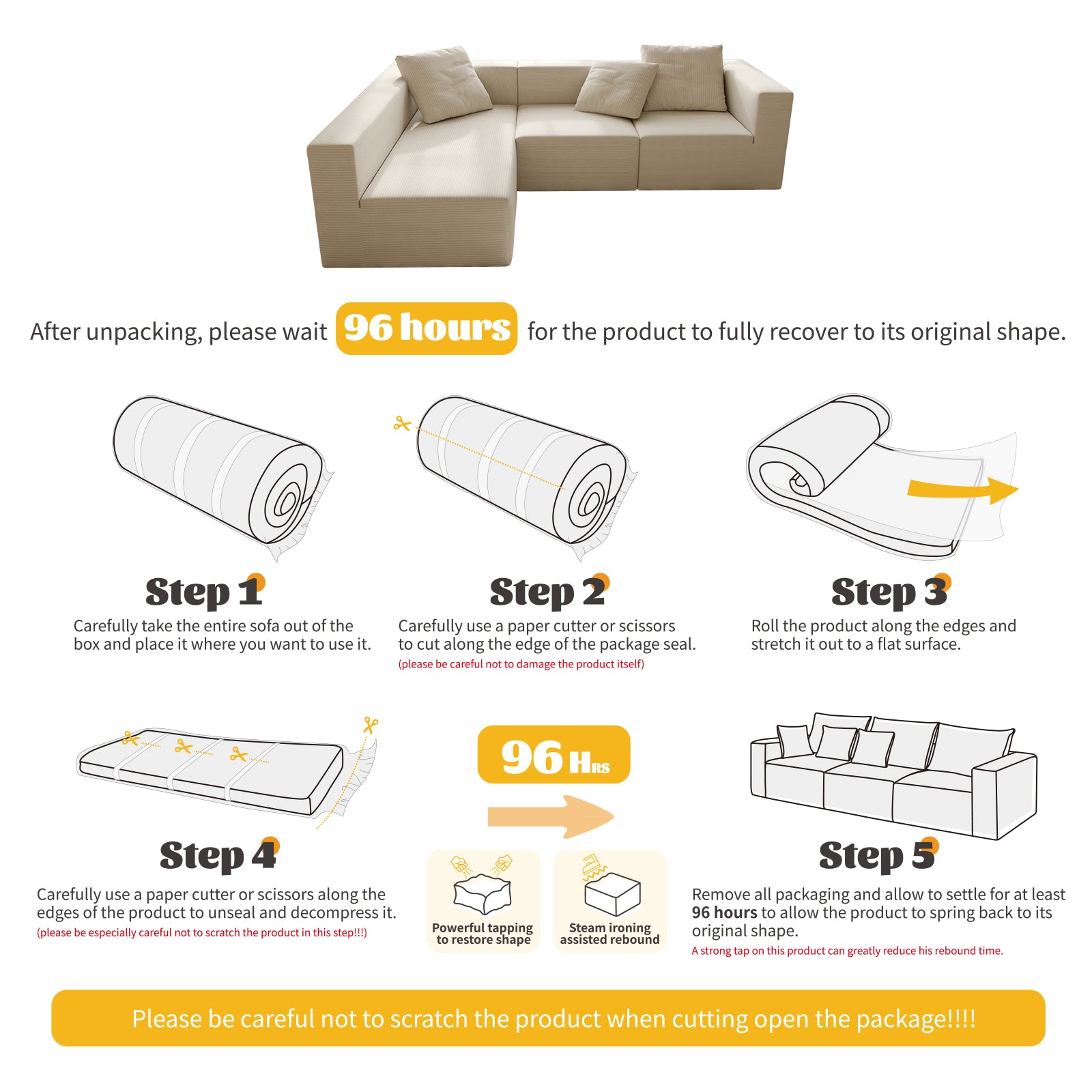 After unpacking, please wait 96 hours for the product to fully recover to its original shape.

Step 1
Carefully take the entire sofa out of the box and place it where you want to use it.

Step 2
Carefully use a paper cutter or scissors to cut along the edge of the package seal.
(please be careful not to damage the product itself)

Step 3
Roll the product along the edges and stretch it out to a flat surface.

Step 4
Carefully use a paper cutter or scissors along the edges of the product to unseal and decompress it.
(please be especially careful not to scratch the product in this step!!!)

96 HRS

Powerful tapping to restore shape

Steam ironing assisted rebound

Step 5
Remove all packaging and allow to settle for at least 96 hours to allow the product to spring back to its original shape.
A strong tap on this product can greatly reduce his rebound time.

Please be careful not to scratch the product when cutting open the package!!!!