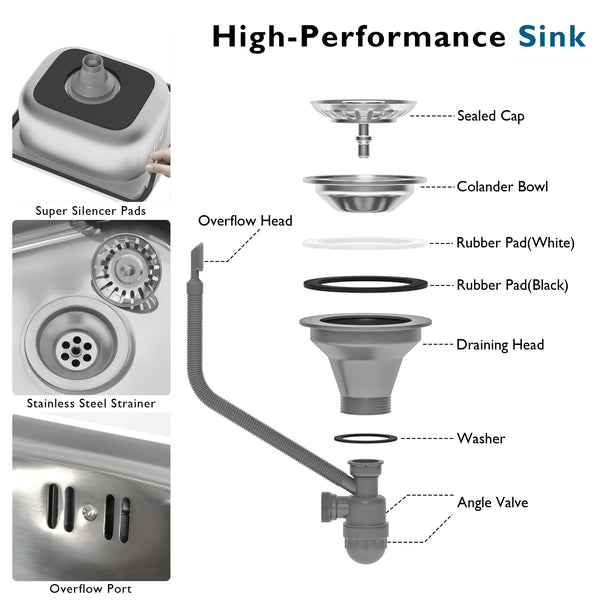 High-Performance Sink

Super Silencer Pads

Stainless Steel Strainer

Overflow Port

Overflow Head

Sealed Cap

Colander Bowl

Rubber Pad(White)

Rubber Pad(Black)

Draining Head

Washer

Angle Valve