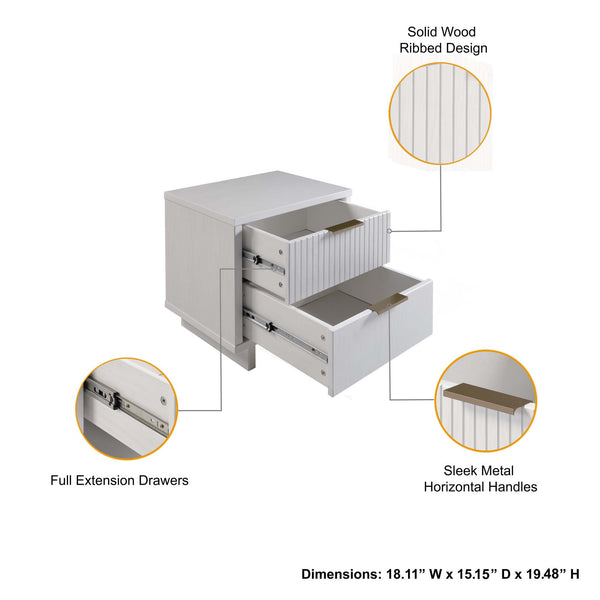 Solid Wood
Ribbed Design

Full Extension Drawers

Sleek Metal
Horizontal Handles

Dimensions: 18.11” W x 15.15” D x 19.48” H