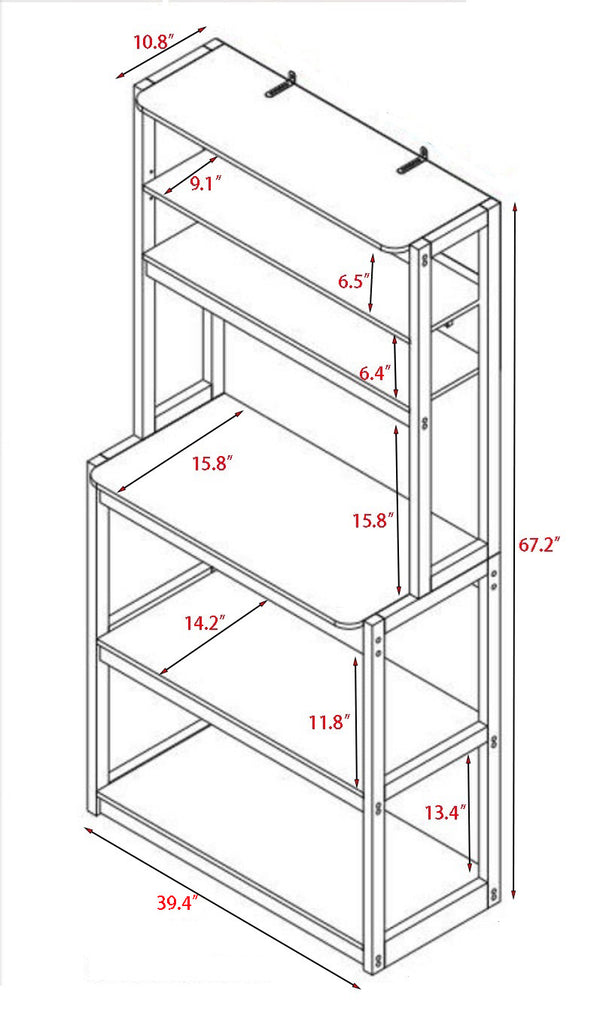 10.8″
9.1″
6.5″
6.4″
15.8″
15.8″
67.2″
14.2″
11.8″
13.4″
39.4″