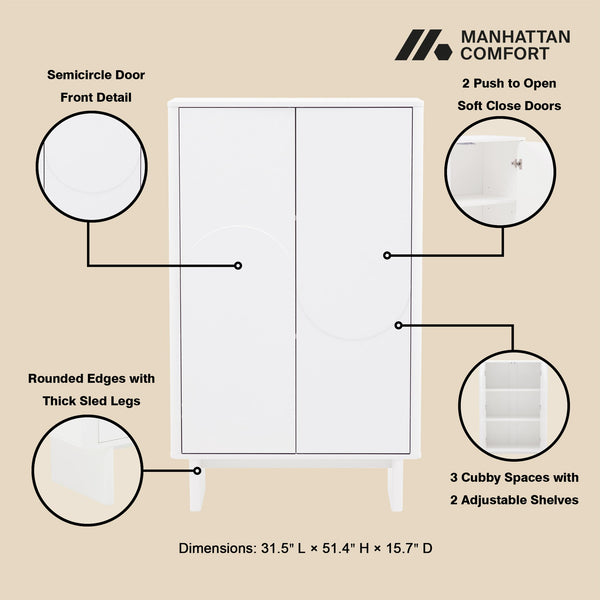 MANHATTAN COMFORT

Semicircle Door Front Detail

2 Push to Open Soft Close Doors

Rounded Edges with Thick Sled Legs

3 Cubby Spaces with 2 Adjustable Shelves

Dimensions: 31.5" L × 51.4" H × 15.7" D