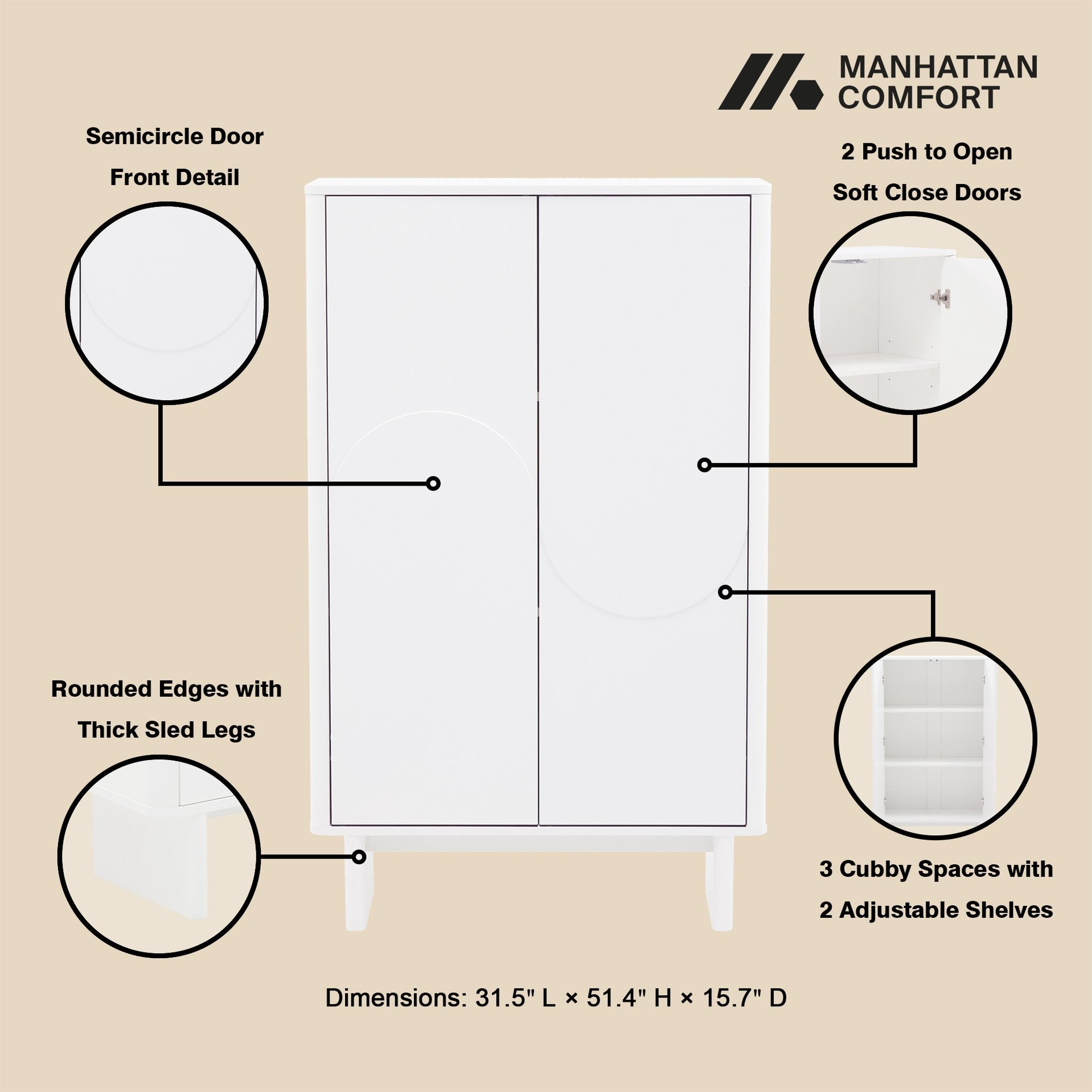 MANHATTAN COMFORT

Semicircle Door

Front Detail

2 Push to Open

Soft Close Doors

Rounded Edges with

Thick Sled Legs

3 Cubby Spaces with

2 Adjustable Shelves

Dimensions: 31.5" L × 51.4" H × 15.7" D