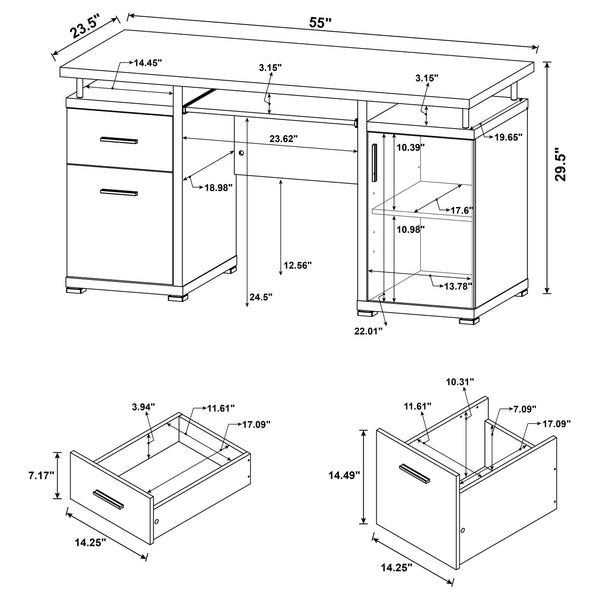 23.5"
55"
14.45"
3.15"
3.15"
19.65"
29.5"
23.62"
10.39"
18.98"
17.6"
10.98"
12.56"
13.78"
24.5"
22.01"

3.94"
11.61"
17.09"
7.17"
14.25"

10.31"
11.61"
7.09"
17.09"
14.49"
14.25"