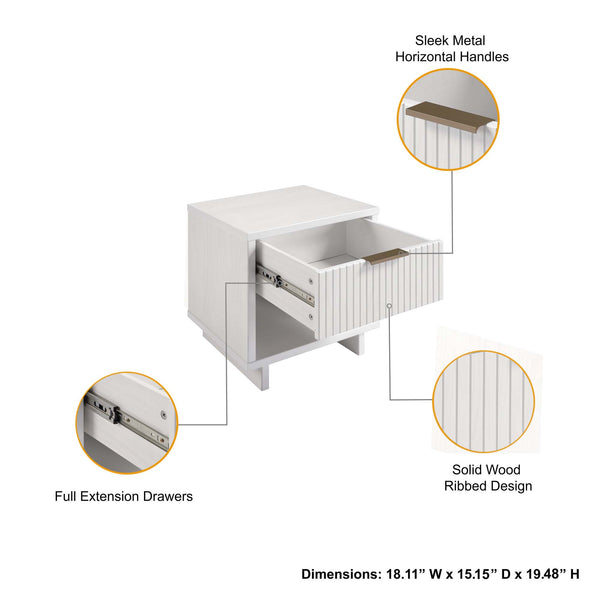 Sleek Metal
Horizontal Handles

Full Extension Drawers

Solid Wood
Ribbed Design

Dimensions: 18.11” W x 15.15” D x 19.48” H