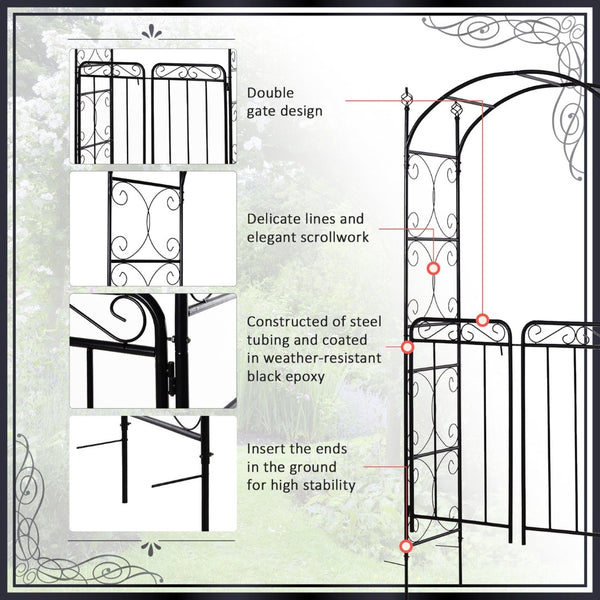 Double gate design

Delicate lines and elegant scrollwork

Constructed of steel tubing and coated in weather-resistant black epoxy

Insert the ends in the ground for high stability