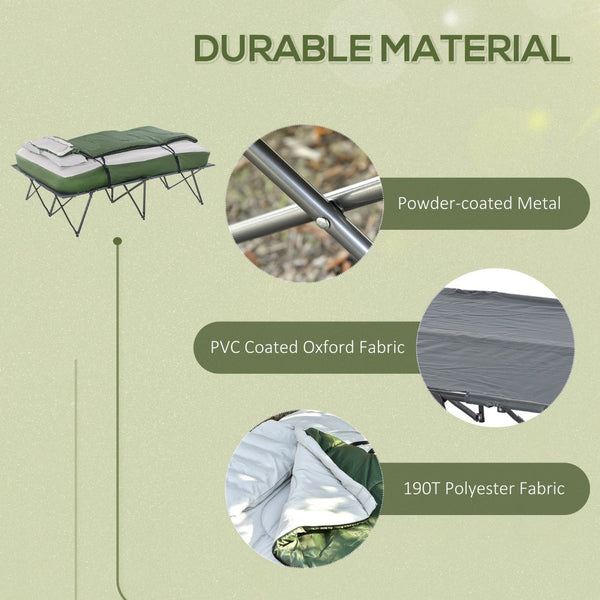 DURABLE MATERIAL

Powder-coated Metal

PVC Coated Oxford Fabric

190T Polyester Fabric