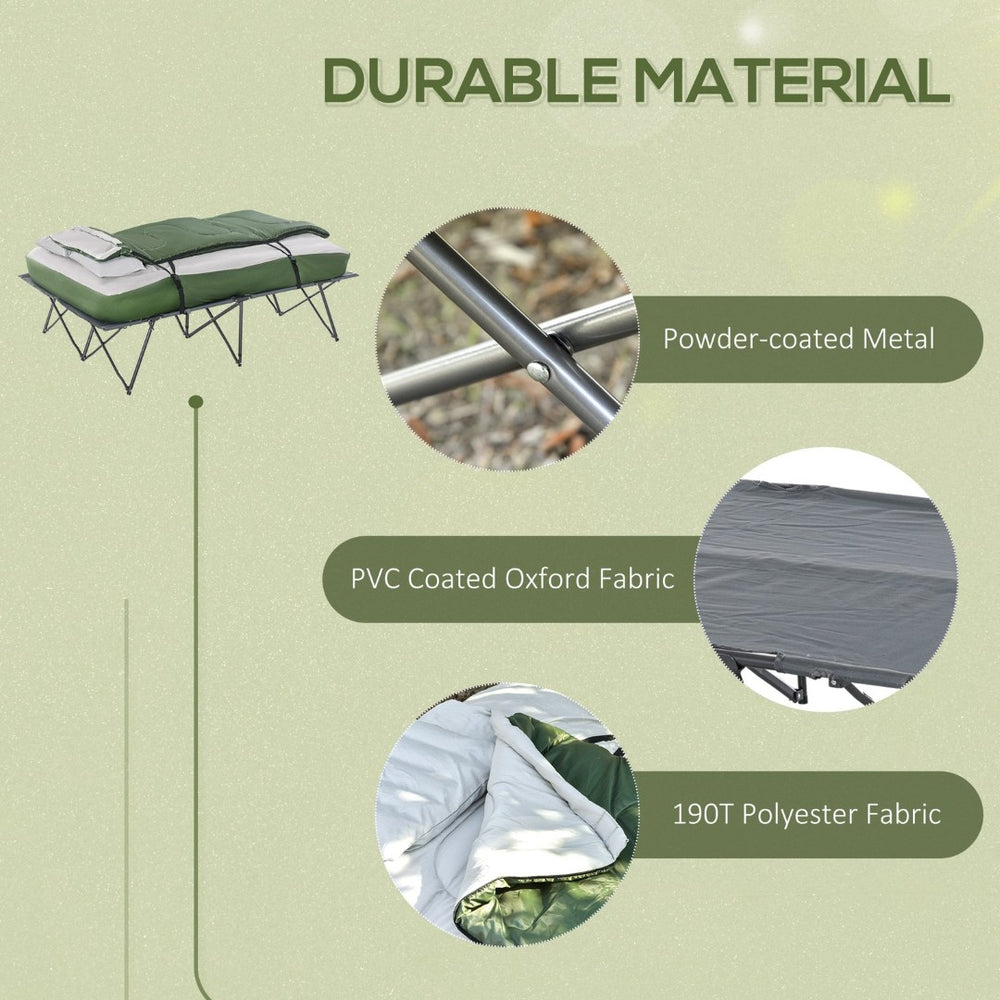 DURABLE MATERIAL

Powder-coated Metal

PVC Coated Oxford Fabric

190T Polyester Fabric