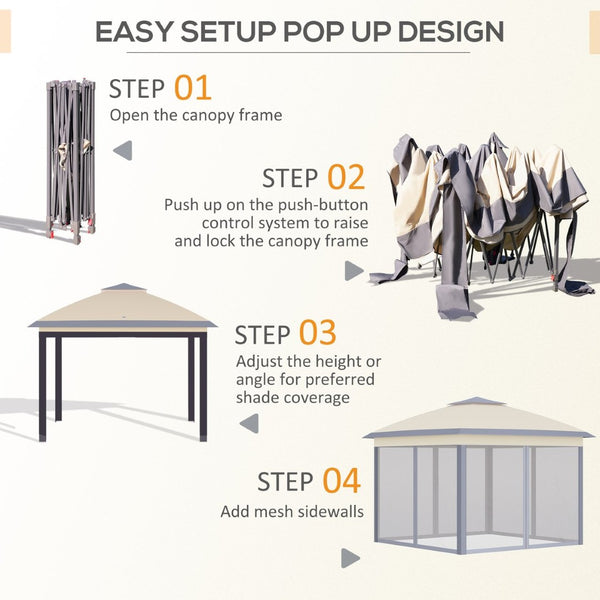 EASY SETUP POP UP DESIGN

STEP 01
Open the canopy frame

STEP 02
Push up on the push-button control system to raise and lock the canopy frame

STEP 03
Adjust the height or angle for preferred shade coverage

STEP 04
Add mesh sidewalls