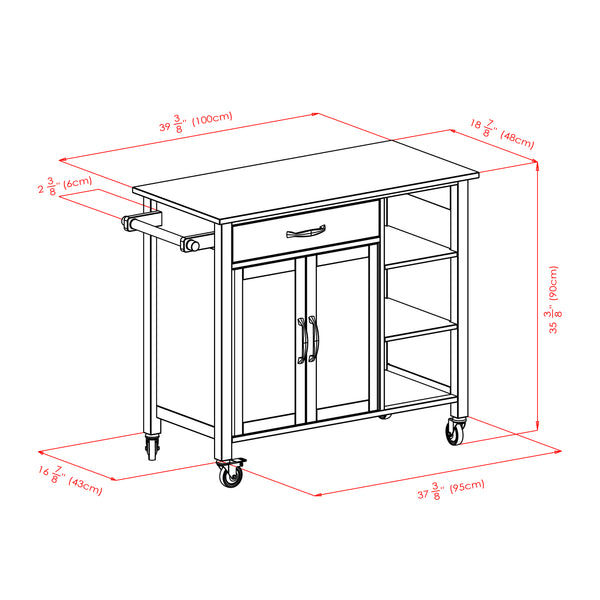 $39\frac{3}{8}$" (100cm)

$18\frac{7}{8}$" (48cm)

$2\frac{3}{8}$" (6cm)

$35\frac{3}{8}$" (90cm)

$16\frac{7}{8}$" (43cm)

$37\frac{3}{8}$" (95cm)