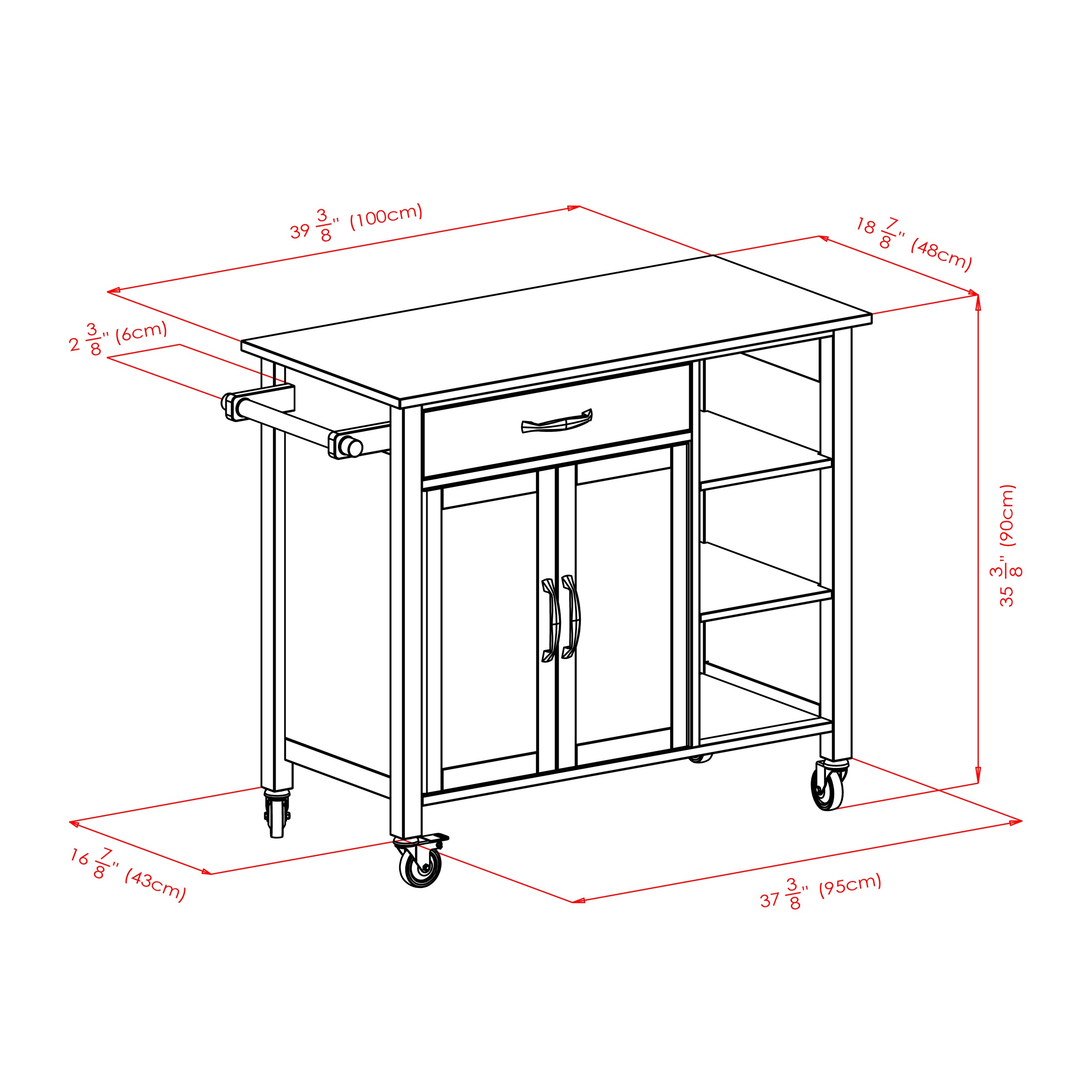 $39\frac{3}{8}$" (100cm)

$18\frac{7}{8}$" (48cm)

$2\frac{3}{8}$" (6cm)

$35\frac{3}{8}$" (90cm)

$16\frac{7}{8}$" (43cm)

$37\frac{3}{8}$" (95cm)