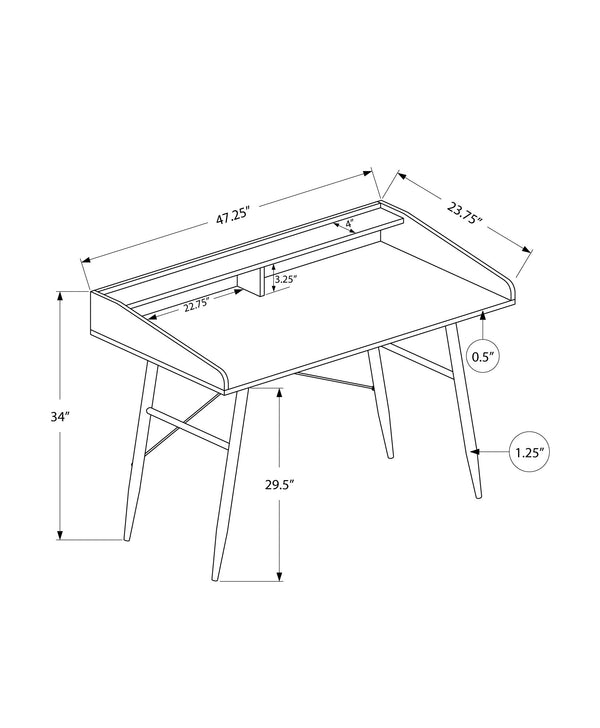 47.25"
23.75"
4"
3.25"
22.75"
0.5"
34"
1.25"
29.5"