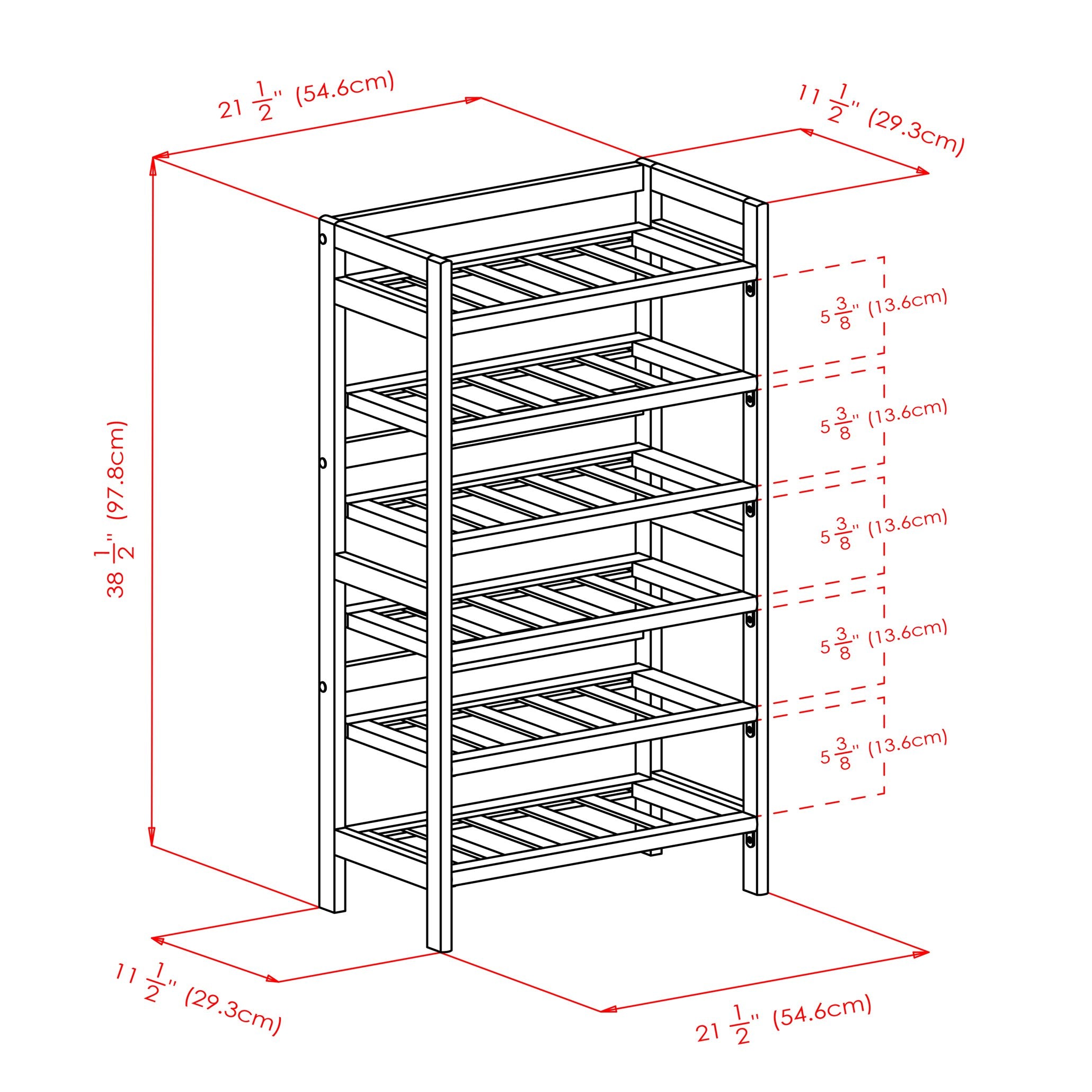 $21\frac{1}{2}$" (54.6cm)

$11\frac{1}{2}$" (29.3cm)

$38\frac{1}{2}$" (97.8cm)

$5\frac{3}{8}$" (13.6cm)

$5\frac{3}{8}$" (13.6cm)

$5\frac{3}{8}$" (13.6cm)

$5\frac{3}{8}$" (13.6cm)

$5\frac{3}{8}$" (13.6cm)

$11\frac{1}{2}$" (29.3cm)

$21\frac{1}{2}$" (54.6cm)