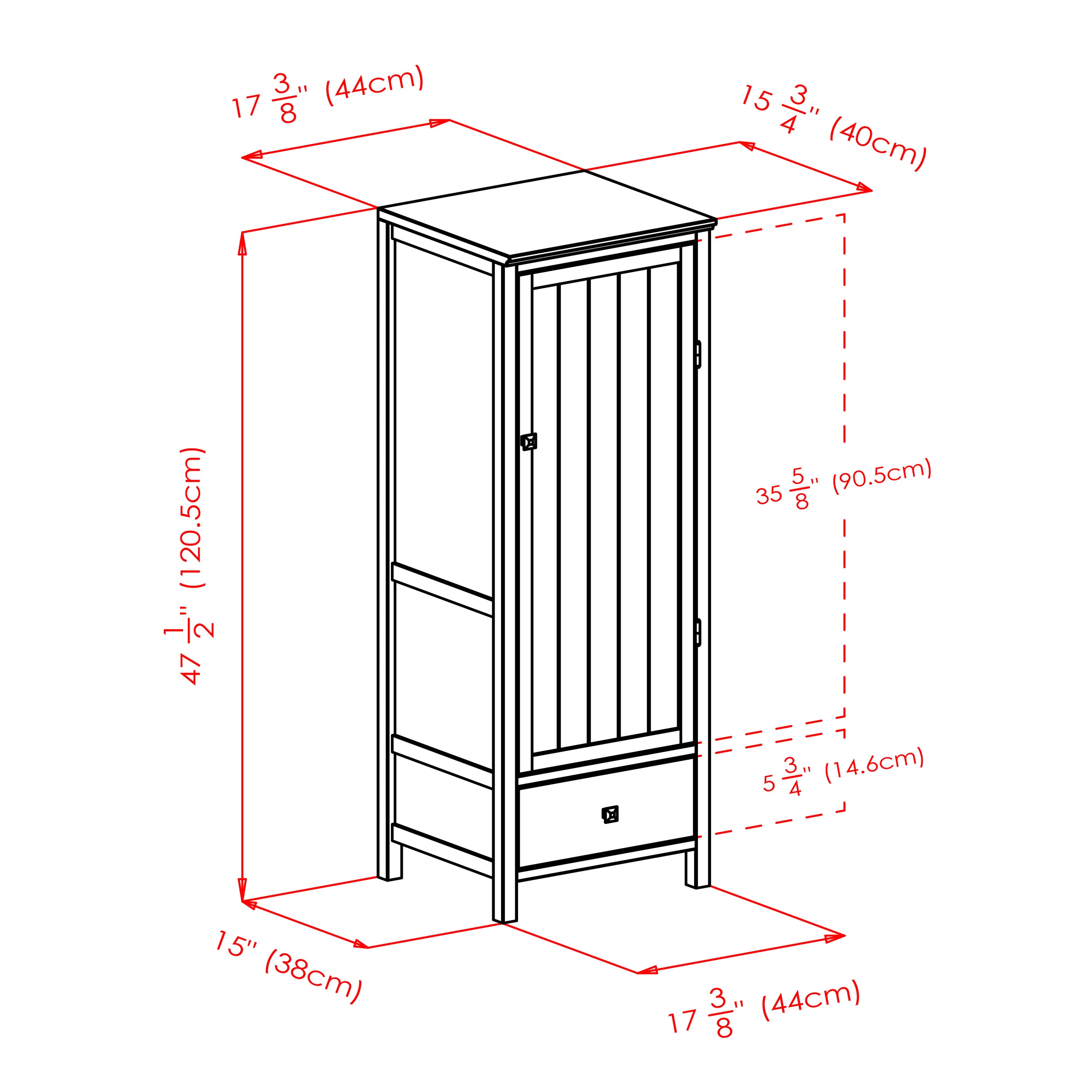 $17\frac{3}{8}$" (44cm)

$15\frac{3}{4}$" (40cm)

$47\frac{1}{2}$" (120.5cm)

$35\frac{5}{8}$" (90.5cm)

$5\frac{3}{4}$" (14.6cm)

15" (38cm)

$17\frac{3}{8}$" (44cm)