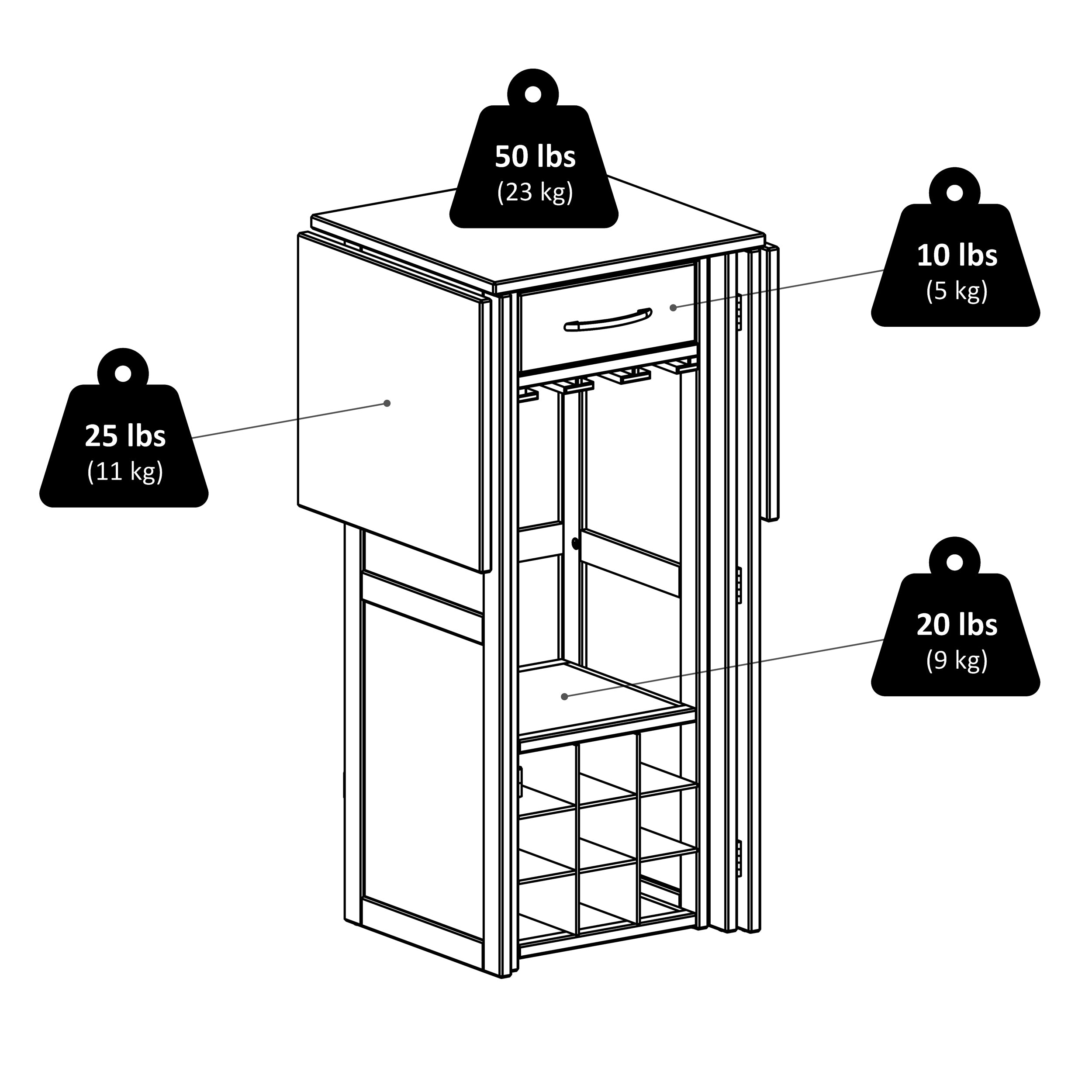 50 lbs
(23 kg)

10 lbs
(5 kg)

25 lbs
(11 kg)

20 lbs
(9 kg)