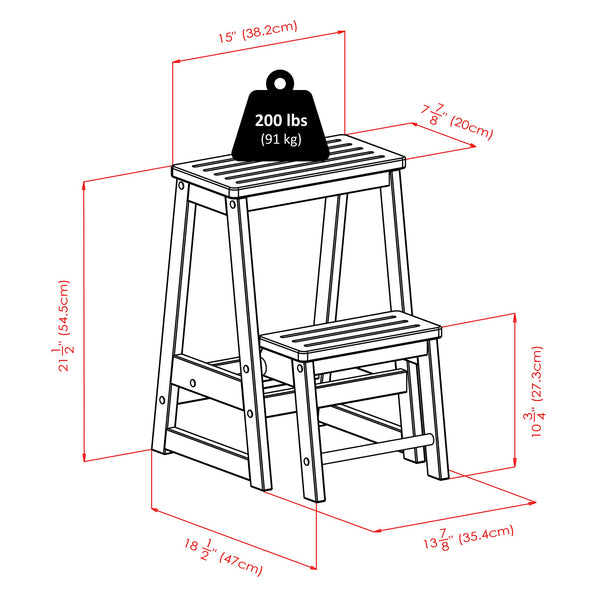 15" (38.2cm)

200 lbs
(91 kg)

$7\frac{7}{8}$" (20cm)

$21\frac{1}{2}$" (54.5cm)

$10\frac{3}{4}$" (27.3cm)

$18\frac{1}{2}$" (47cm)

$13\frac{7}{8}$" (35.4cm)