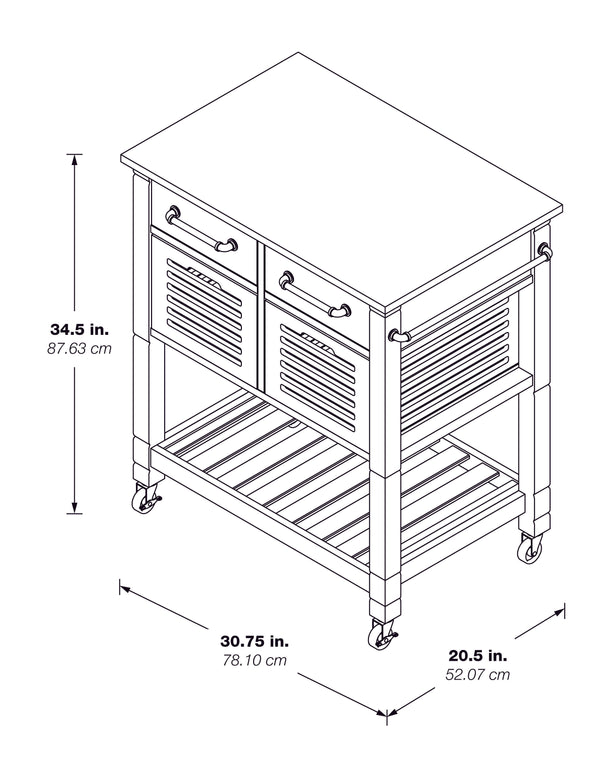 34.5 in.
87.63 cm

30.75 in.
78.10 cm

20.5 in.
52.07 cm