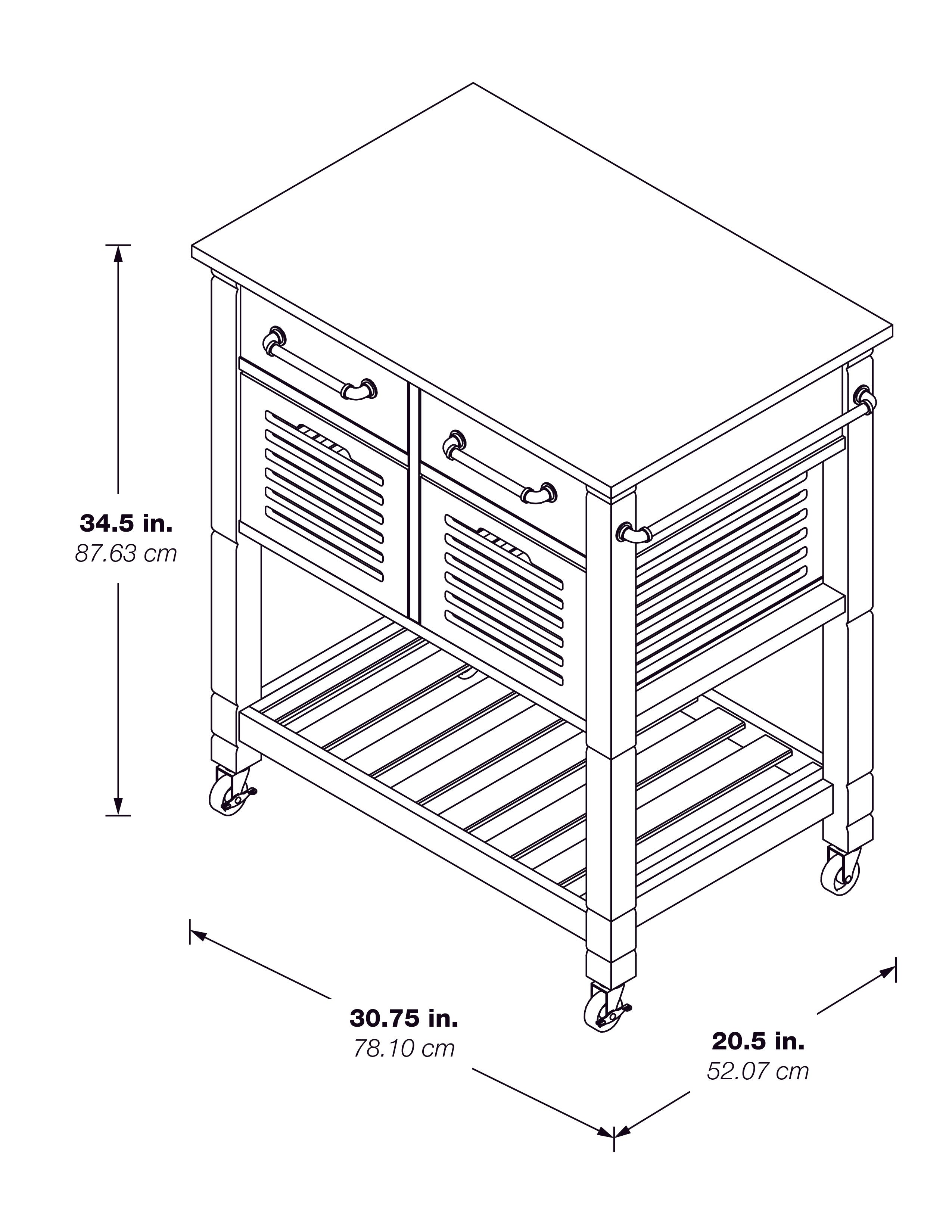 34.5 in.
87.63 cm

30.75 in.
78.10 cm

20.5 in.
52.07 cm