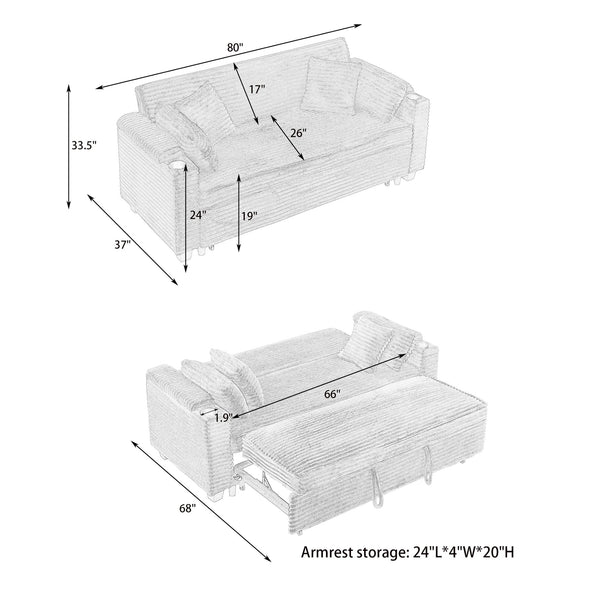 80"
17"
26"
33.5"
24"
19"
37"
66"
1.9"
68"
Armrest storage: 24"L*4"W*20"H