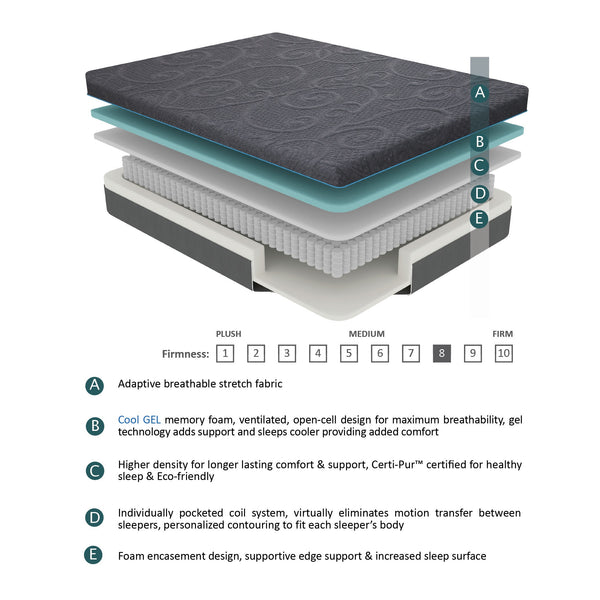 A
B
C
D
E

PLUSH MEDIUM FIRM

Firmness: 1 2 3 4 5 6 7 8 9 10

A Adaptive breathable stretch fabric

B Cool GEL memory foam, ventilated, open-cell design for maximum breathability, gel technology adds support and sleeps cooler providing added comfort

C Higher density for longer lasting comfort & support, Certi-Pur™ certified for healthy sleep & Eco-friendly

D Individually pocketed coil system, virtually eliminates motion transfer between sleepers, personalized contouring to fit each sleeper's body

E Foam encasement design, supportive edge support & increased sleep surface