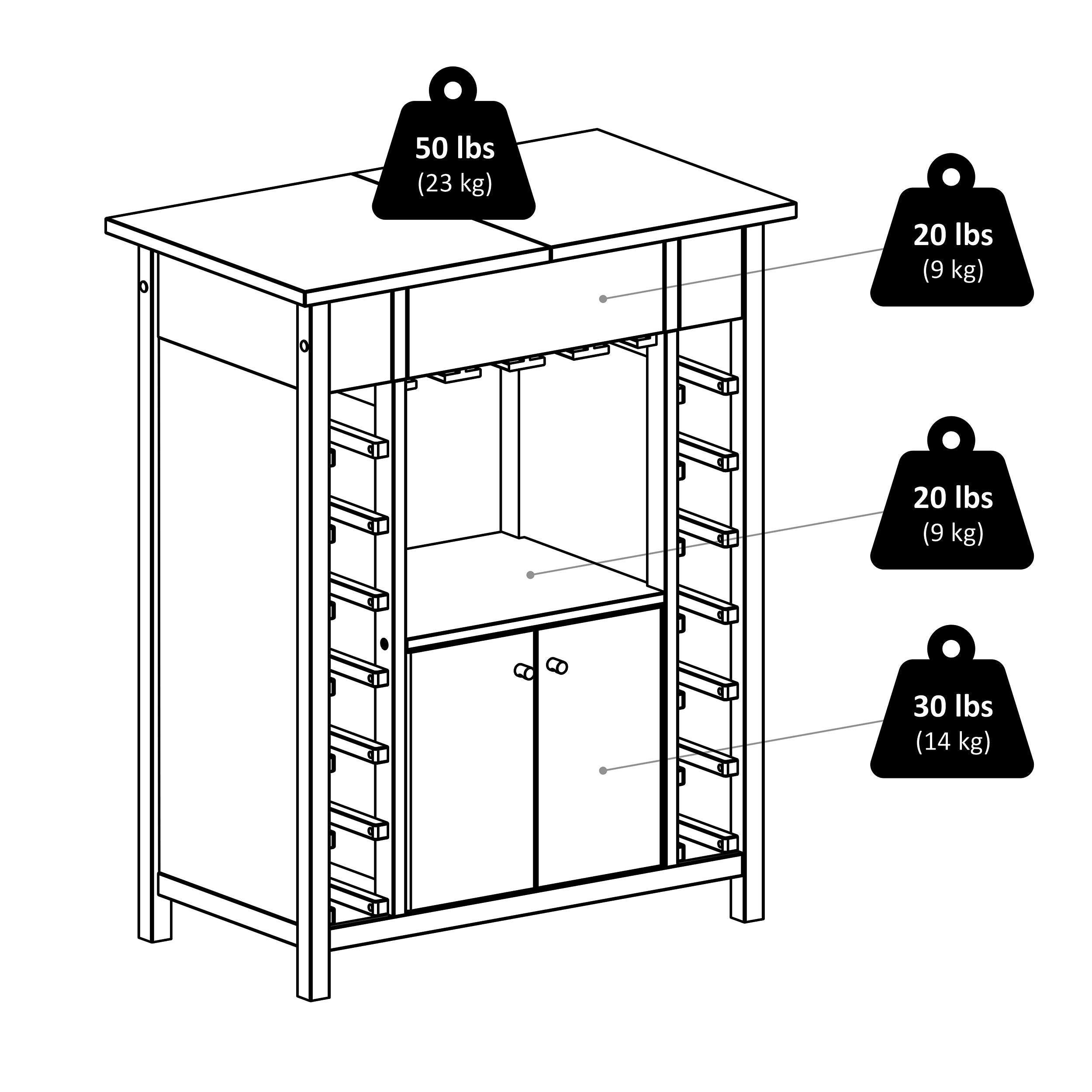 50 lbs
(23 kg)

20 lbs
(9 kg)

20 lbs
(9 kg)

30 lbs
(14 kg)