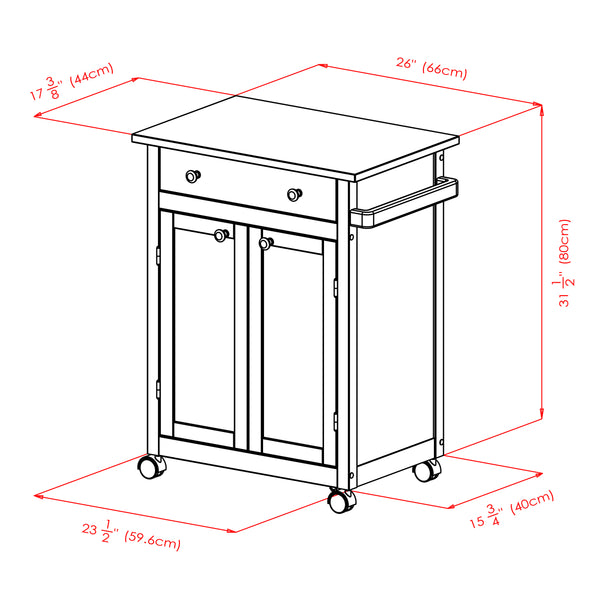 $17\frac{3}{8}$'' (44cm)

26'' (66cm)

$31\frac{1}{2}$'' (80cm)

$23\frac{1}{2}$'' (59.6cm)

$15\frac{3}{4}$'' (40cm)