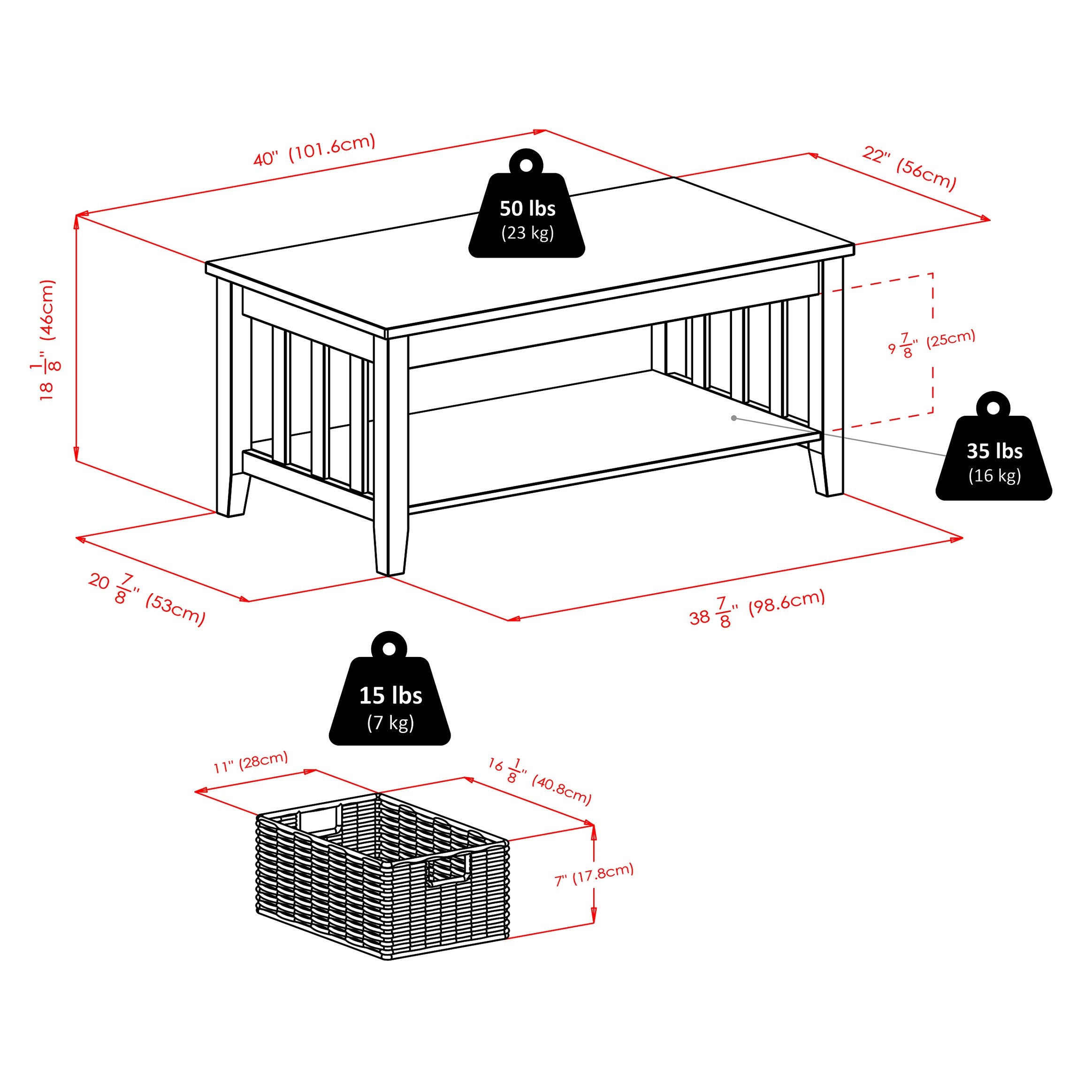 40" (101.6cm)

22" (56cm)

50 lbs
(23 kg)

$18\frac{1}{8}$" (46cm)

$9\frac{7}{8}$" (25cm)

35 lbs
(16 kg)

$20\frac{7}{8}$" (53cm)

$38\frac{7}{8}$" (98.6cm)

15 lbs
(7 kg)

11" (28cm)

$16\frac{1}{8}$" (40.8cm)

7" (17.8cm)